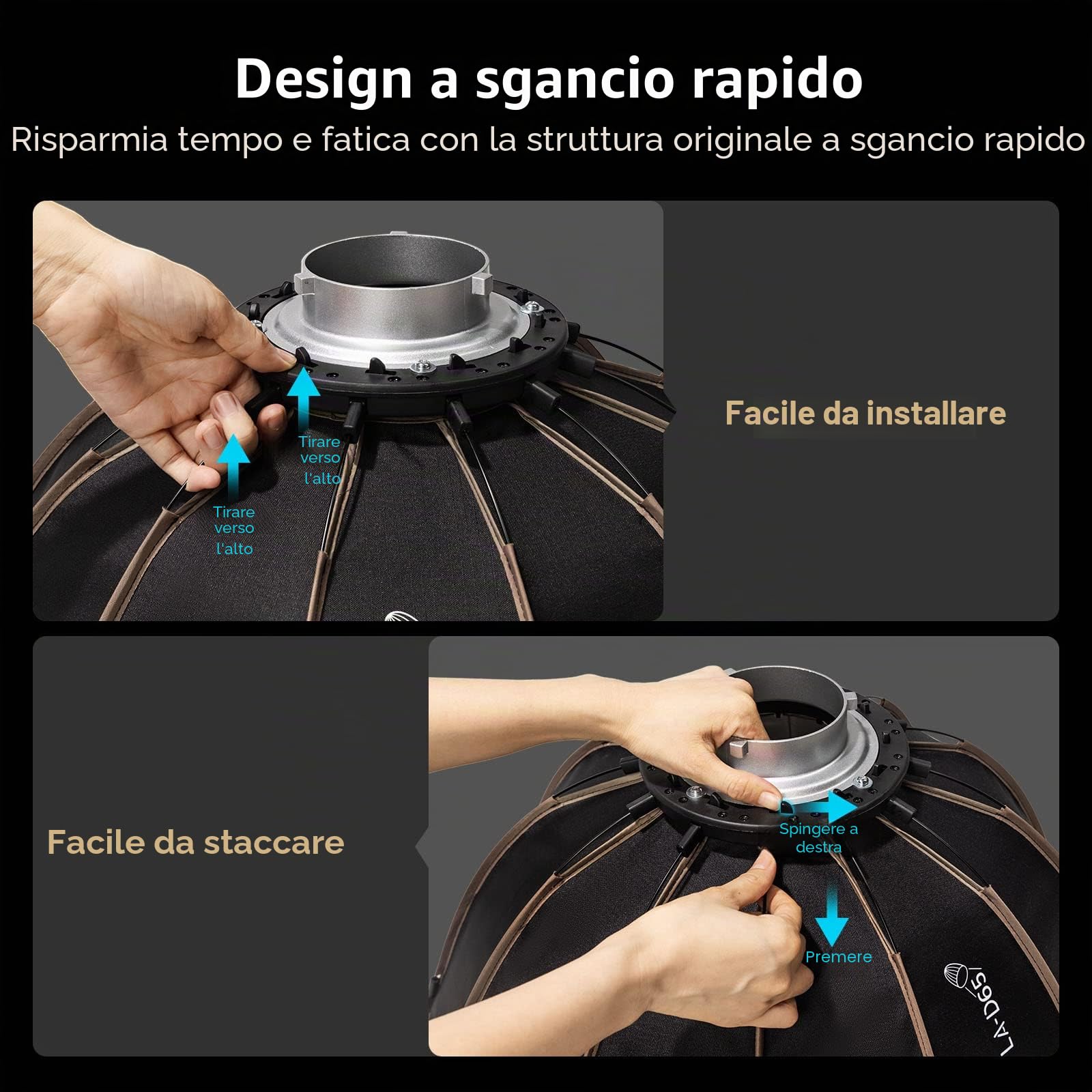 Design a sgancio rapido

Risparmia tempo e fatica con la struttura originale a sgancio rapido

Tirare verso l'alto

Tirare verso l'alto

Facile da installare

Facile da staccare

Spingere a destra

Premere

LA-D65