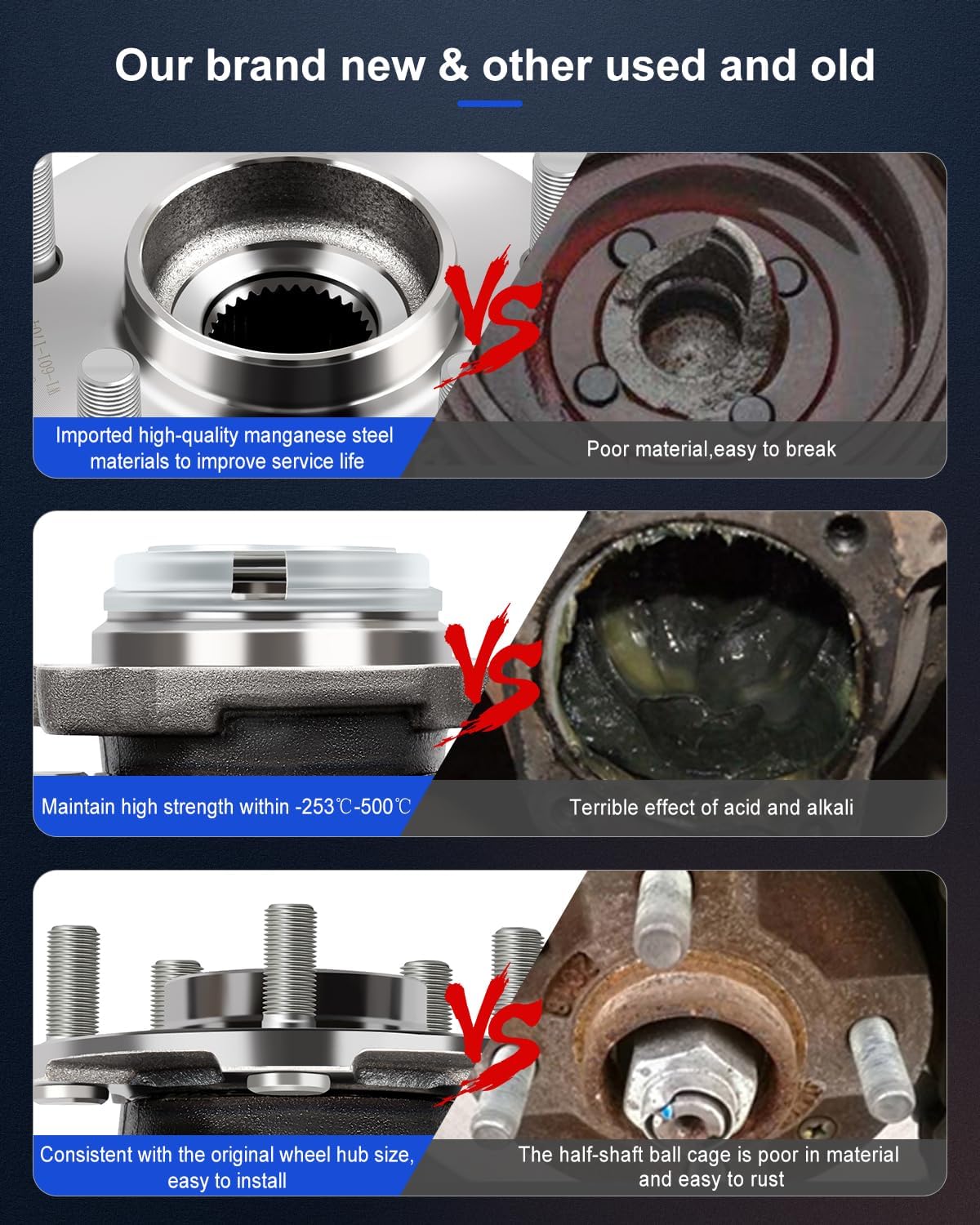 Our brand new & other used and old

VS

Imported high-quality manganese steel materials to improve service life

Poor material,easy to break

VS

Maintain high strength within -253℃-500℃

Terrible effect of acid and alkali

VS

Consistent with the original wheel hub size, easy to install

The half-shaft ball cage is poor in material and easy to rust