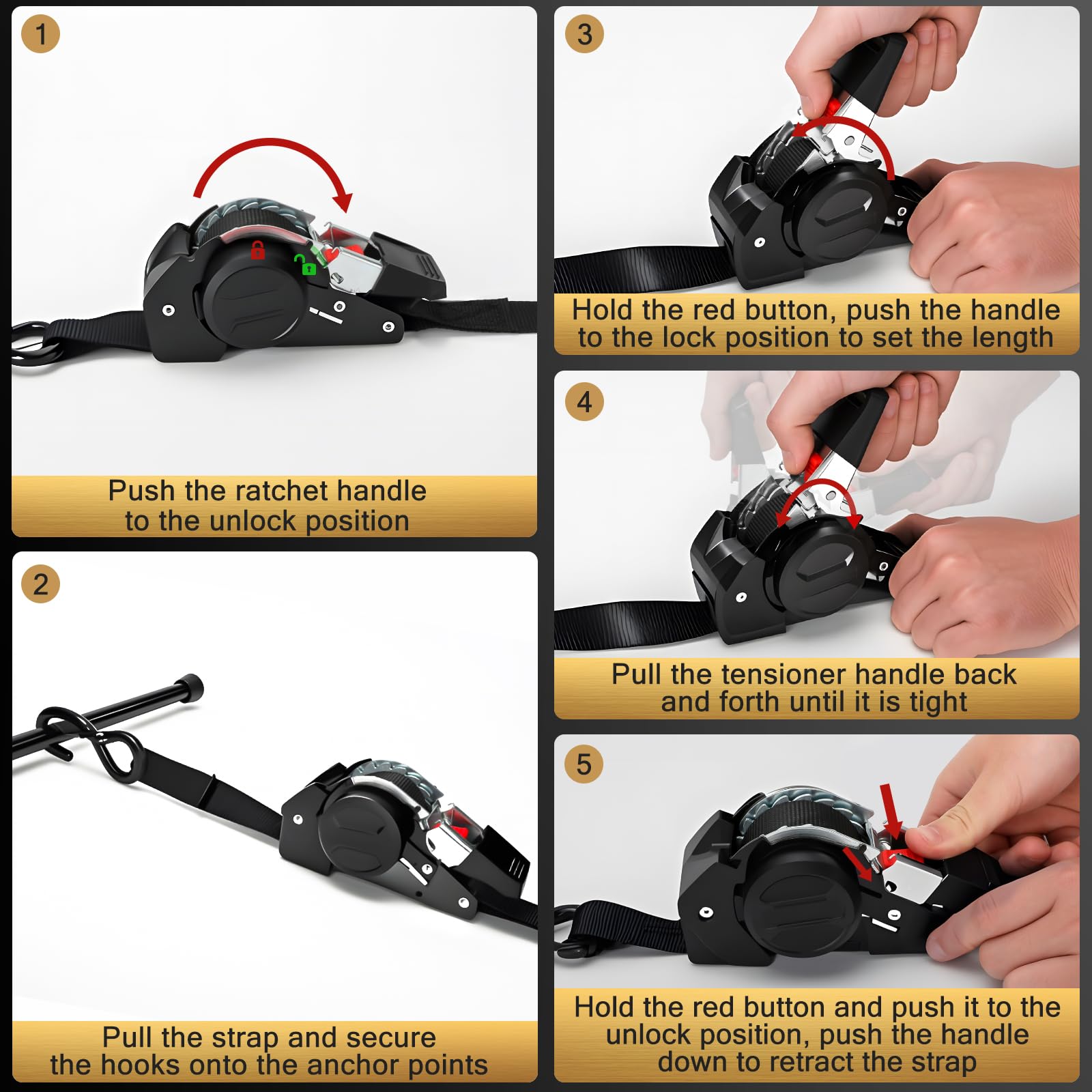 1

Push the ratchet handle to the unlock position

2

Pull the strap and secure the hooks onto the anchor points

3

Hold the red button, push the handle to the lock position to set the length

4

Pull the tensioner handle back and forth until it is tight

5

Hold the red button and push it to the unlock position, push the handle down to retract the strap