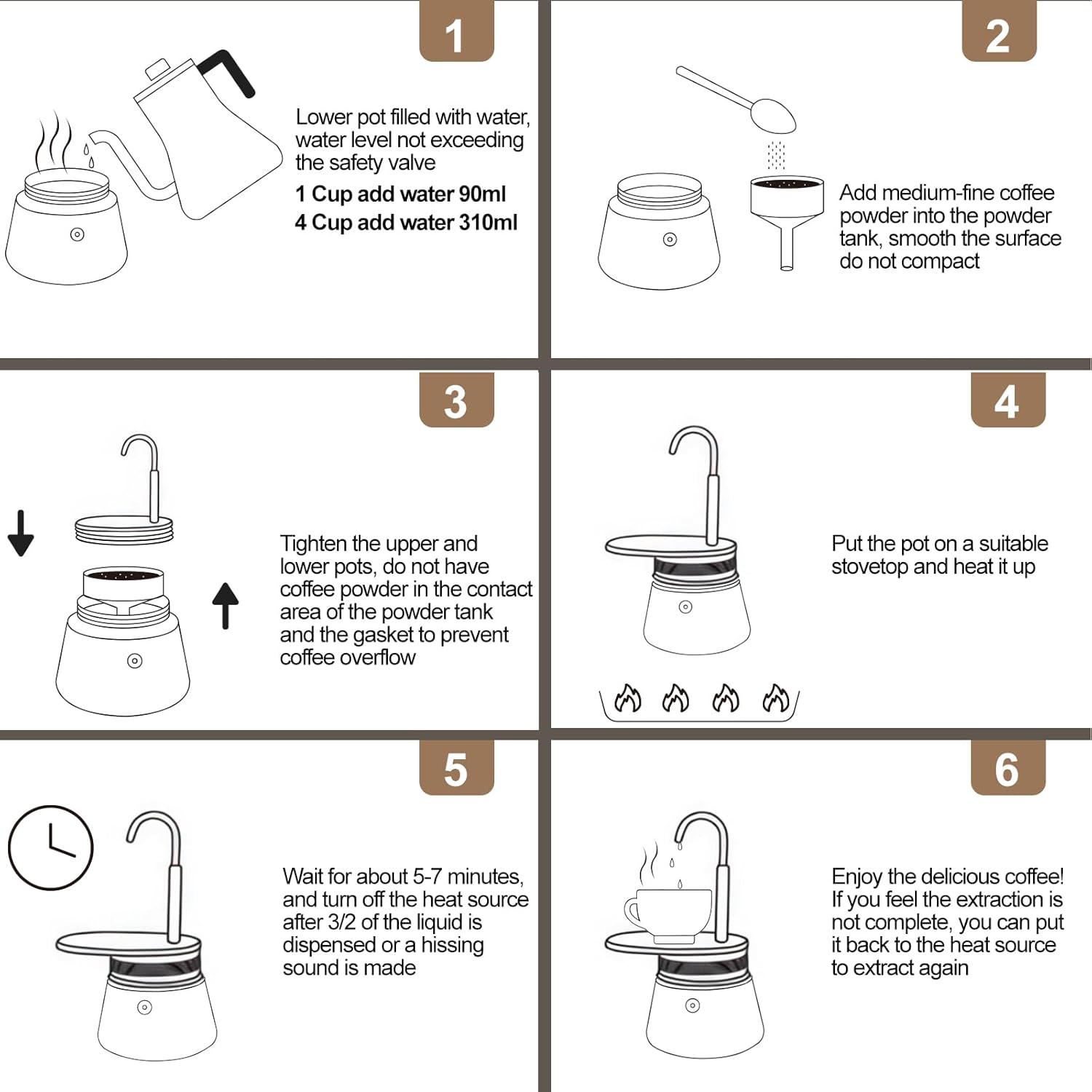 1

Lower pot filled with water, water level not exceeding the safety valve

1 Cup add water 90ml

4 Cup add water 310ml

2

Add medium-fine coffee powder into the powder tank, smooth the surface do not compact

3

Tighten the upper and lower pots, do not have coffee powder in the contact area of the powder tank and the gasket to prevent coffee overflow

4

Put the pot on a suitable stovetop and heat it up

5

Wait for about 5-7 minutes, and turn off the heat source after 3/2 of the liquid is dispensed or a hissing sound is made

6

Enjoy the delicious coffee! If you feel the extraction is not complete, you can put it back to the heat source to extract again