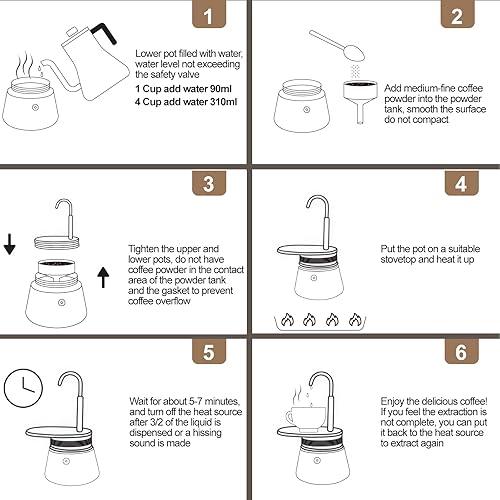 1

Lower pot filled with water, water level not exceeding the safety valve

1 Cup add water 90ml

4 Cup add water 310ml

2

Add medium-fine coffee powder into the powder tank, smooth the surface do not compact

3

Tighten the upper and lower pots, do not have coffee powder in the contact area of the powder tank and the gasket to prevent coffee overflow

4

Put the pot on a suitable stovetop and heat it up

5

Wait for about 5-7 minutes, and turn off the heat source after 3/2 of the liquid is dispensed or a hissing sound is made

6

Enjoy the delicious coffee! If you feel the extraction is not complete, you can put it back to the heat source to extract again