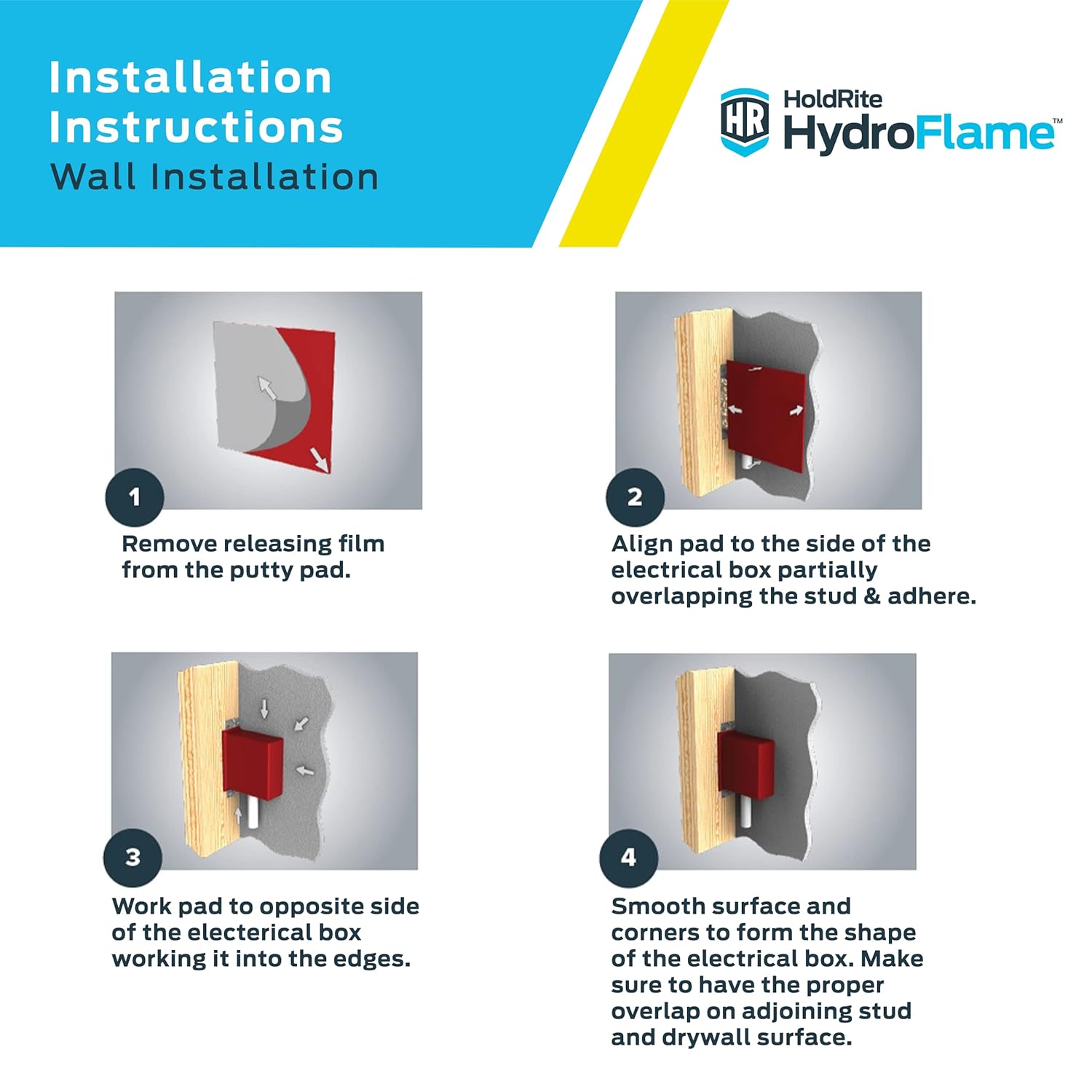 Installation Instructions
Wall Installation

HR HoldRite HydroFlame™

1
Remove releasing film from the putty pad.

2
Align pad to the side of the electrical box partially overlapping the stud & adhere.

3
Work pad to opposite side of the electerical box working it into the edges.

4
Smooth surface and corners to form the shape of the electrical box. Make sure to have the proper overlap on adjoining stud and drywall surface.