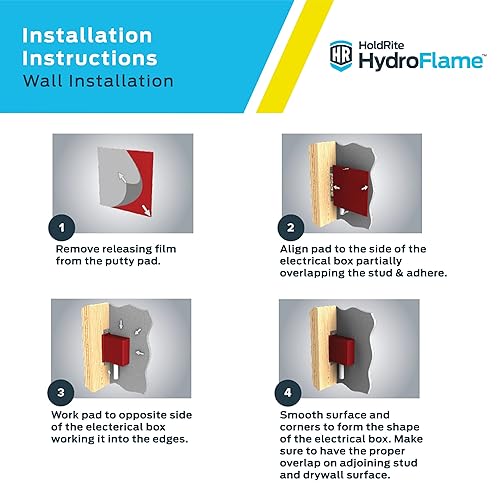 Installation Instructions
Wall Installation

HR HoldRite HydroFlame™

1
Remove releasing film from the putty pad.

2
Align pad to the side of the electrical box partially overlapping the stud & adhere.

3
Work pad to opposite side of the electerical box working it into the edges.

4
Smooth surface and corners to form the shape of the electrical box. Make sure to have the proper overlap on adjoining stud and drywall surface.