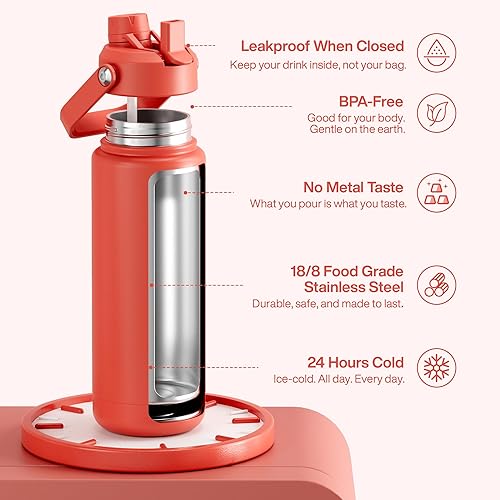 Leakproof When Closed
Keep your drink inside, not your bag.

BPA-Free
Good for your body. Gentle on the earth.

No Metal Taste
What you pour is what you taste.

18/8 Food Grade Stainless Steel
Durable, safe, and made to last.

24 Hours Cold
Ice-cold. All day. Every day.