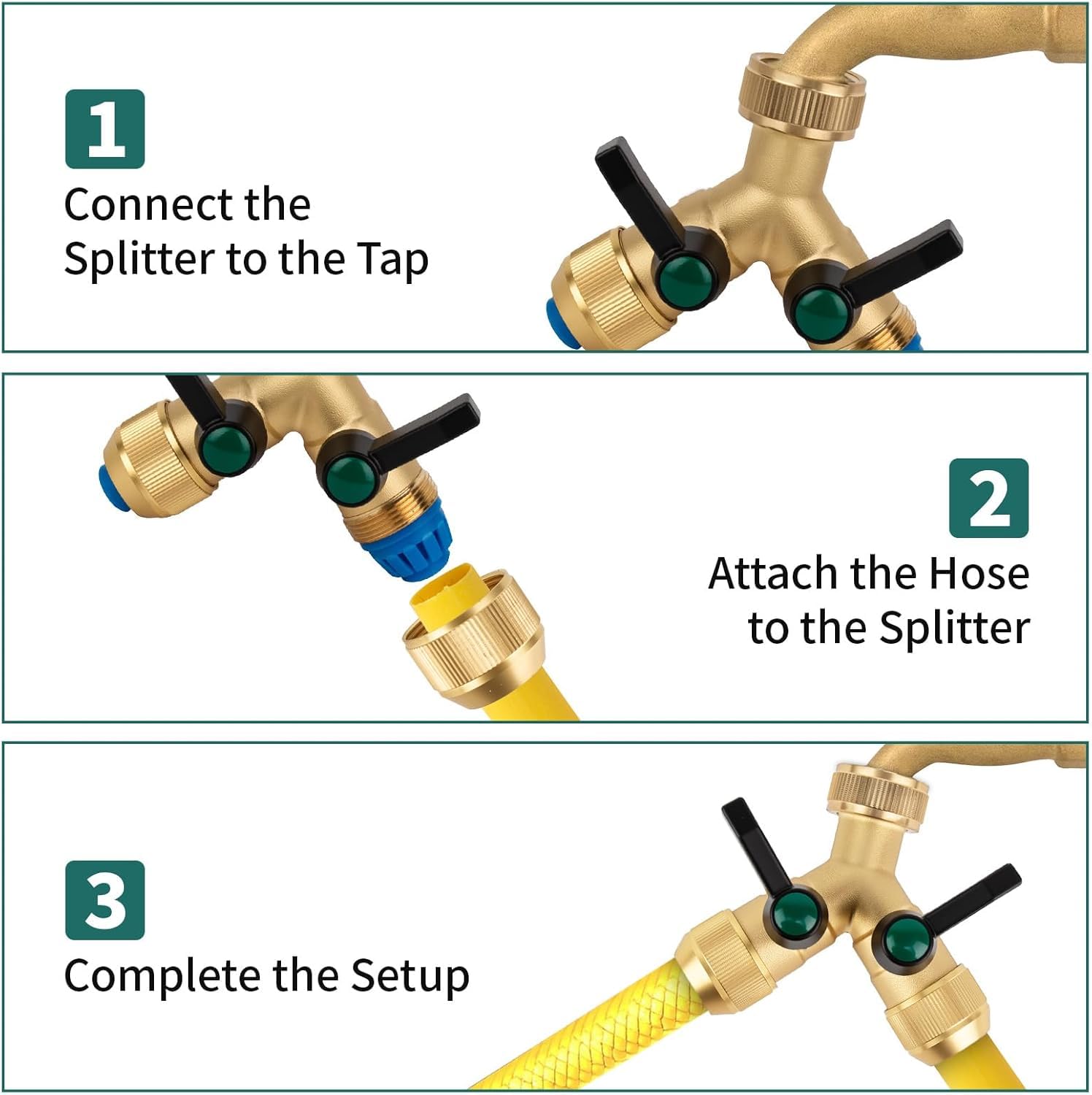 1
Connect the Splitter to the Tap

2
Attach the Hose to the Splitter

3
Complete the Setup