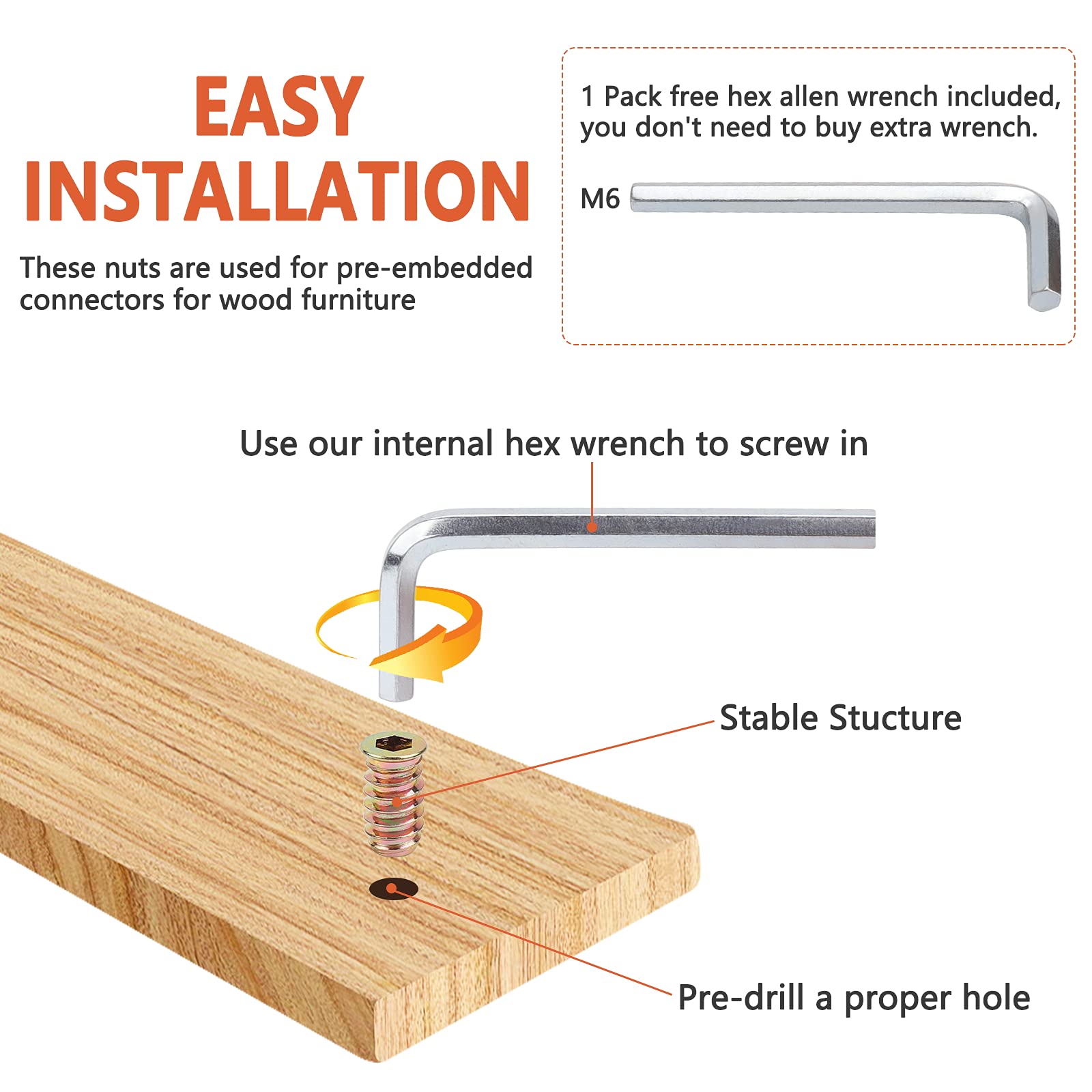 EASY INSTALLATION

These nuts are used for pre-embedded connectors for wood furniture

1 Pack free hex allen wrench included, you don't need to buy extra wrench.

M6

Use our internal hex wrench to screw in

Stable Stucture

Pre-drill a proper hole