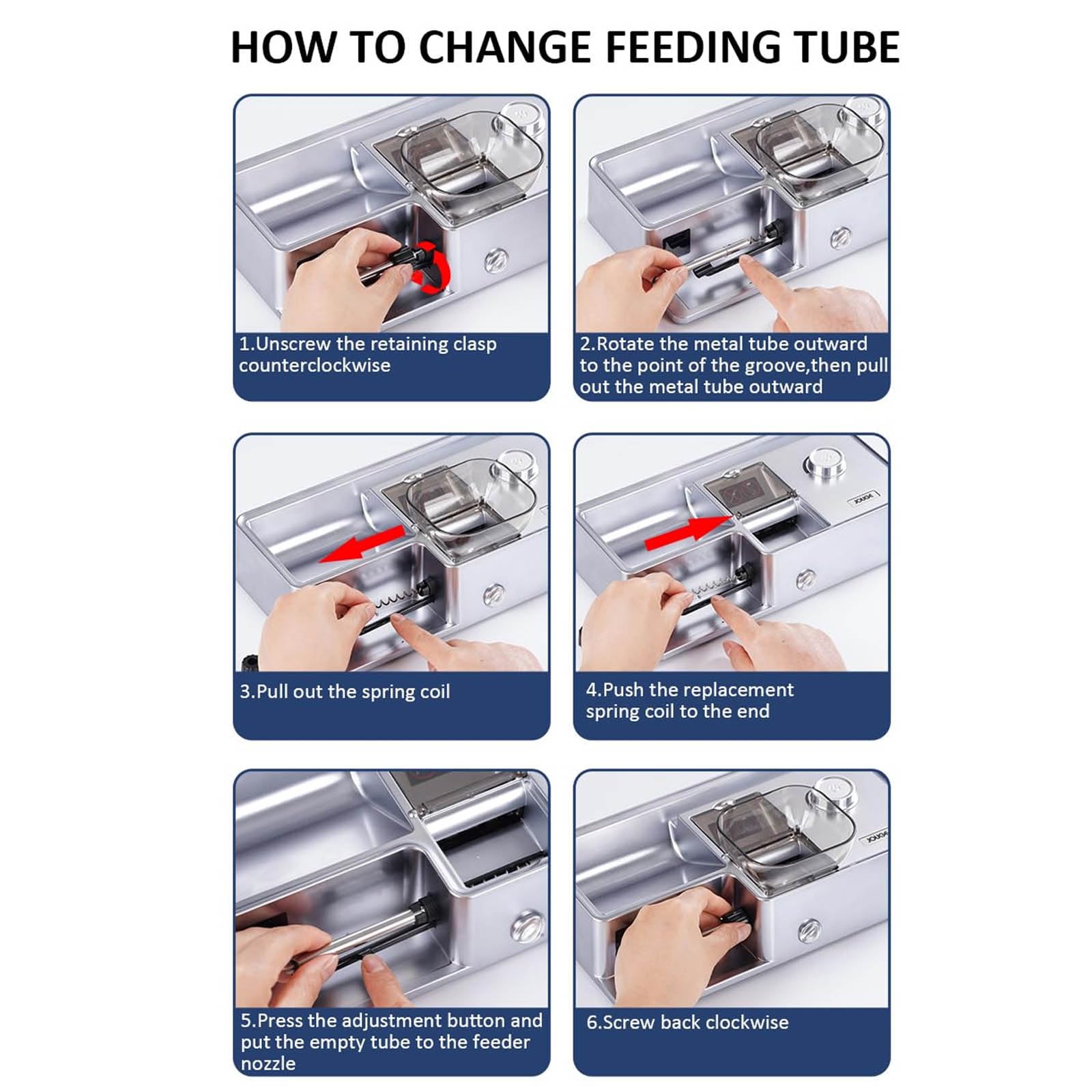 HOW TO CHANGE FEEDING TUBE

1.Unscrew the retaining clasp counterclockwise

2.Rotate the metal tube outward to the point of the groove,then pull out the metal tube outward

3.Pull out the spring coil

4.Push the replacement spring coil to the end

5.Press the adjustment button and put the empty tube to the feeder nozzle

6.Screw back clockwise