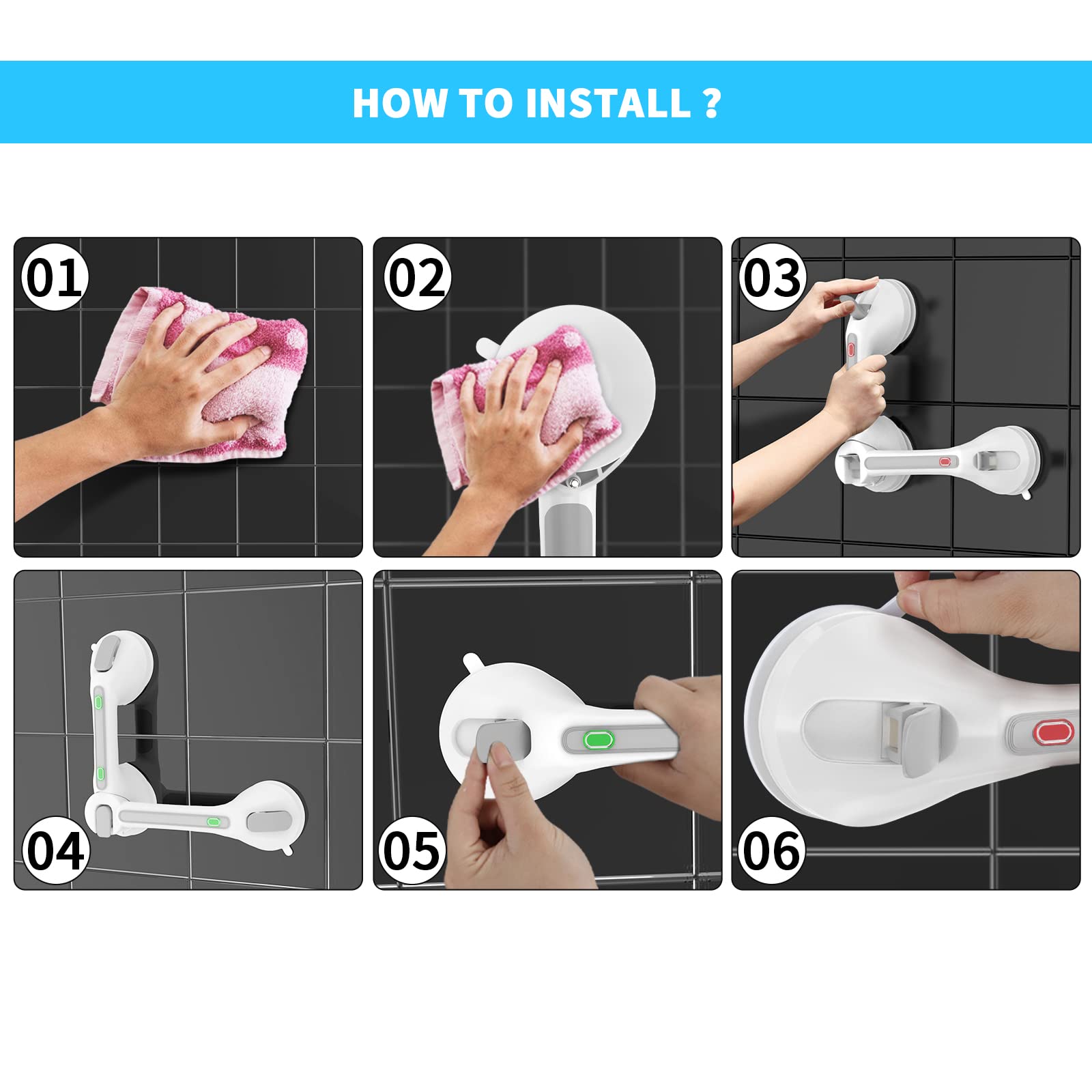 HOW TO INSTALL ?

01

02

03

04

05

06