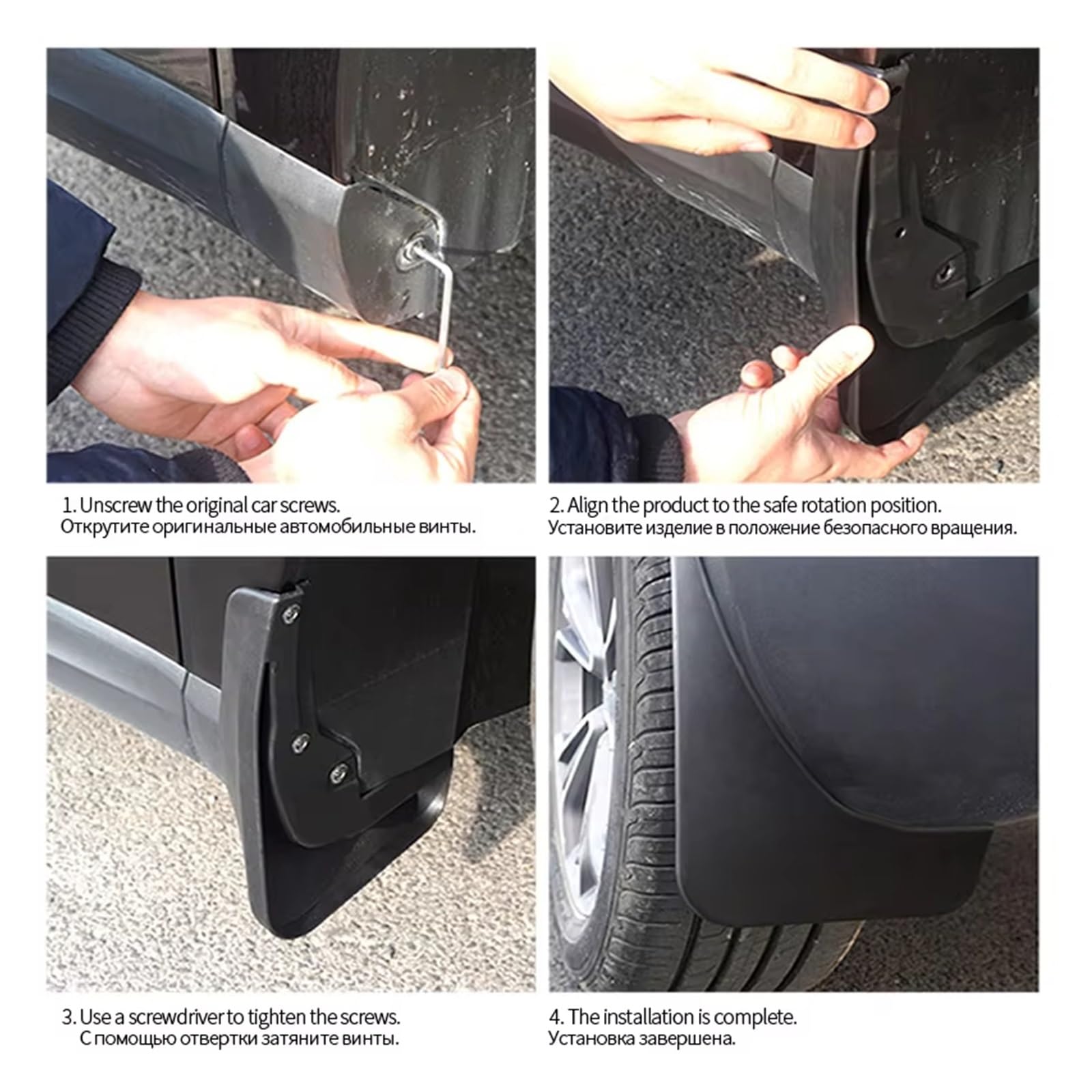 1. Unscrew the original car screws.
Открутите оригинальные автомобильные винты.

2. Align the product to the safe rotation position.
Установите изделие в положение безопасного вращения.

3. Use a screwdriver to tighten the screws.
С помощью отвертки затяните винты.

4. The installation is complete.
Установка завершена.