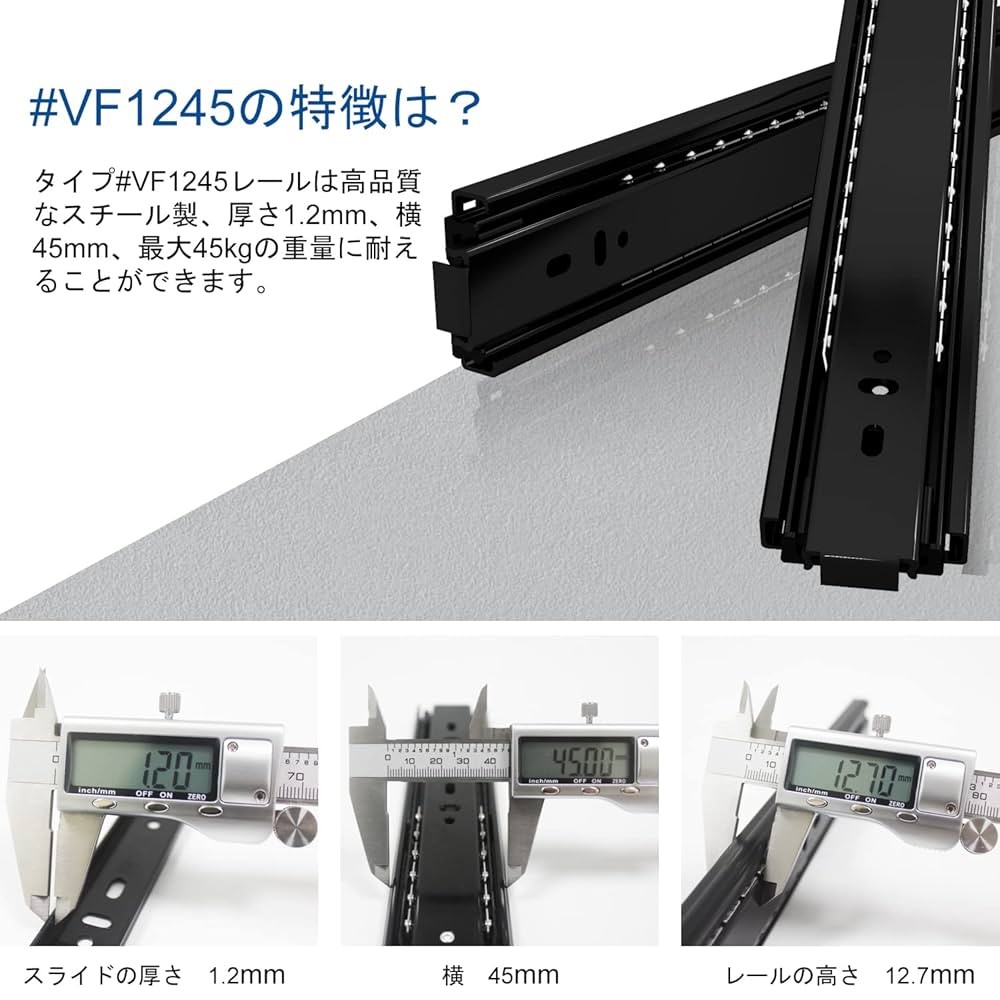 #VF1245の特徴は？

タイプ#VF1245レールは高品質なスチール製、厚さ1.2mm、横45mm、最大45kgの重量に耐えることができます。

1.20 mm
inch/mm OFF ON ZERO
70

10 20 30 40
45.00
inch/mm OFF ON ZERO

12.70 mm
inch/mm OFF ON ZERO
80

スライドの厚さ　1.2mm

横　45mm

レールの高さ　12.7mm