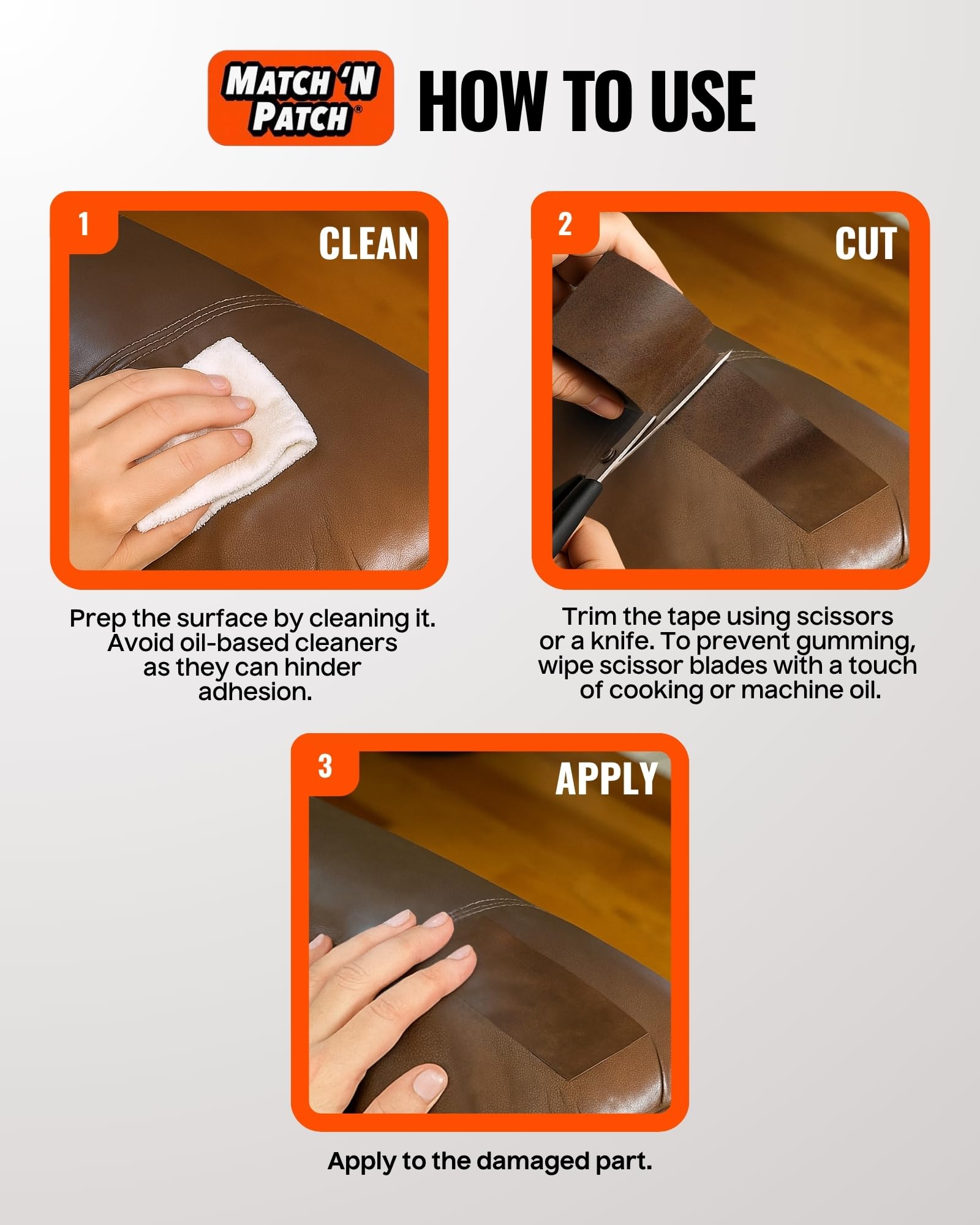 MATCH 'N PATCH®

HOW TO USE

1

CLEAN

Prep the surface by cleaning it. Avoid oil-based cleaners as they can hinder adhesion.

2

CUT

Trim the tape using scissors or a knife. To prevent gumming, wipe scissor blades with a touch of cooking or machine oil.

3

APPLY

Apply to the damaged part.