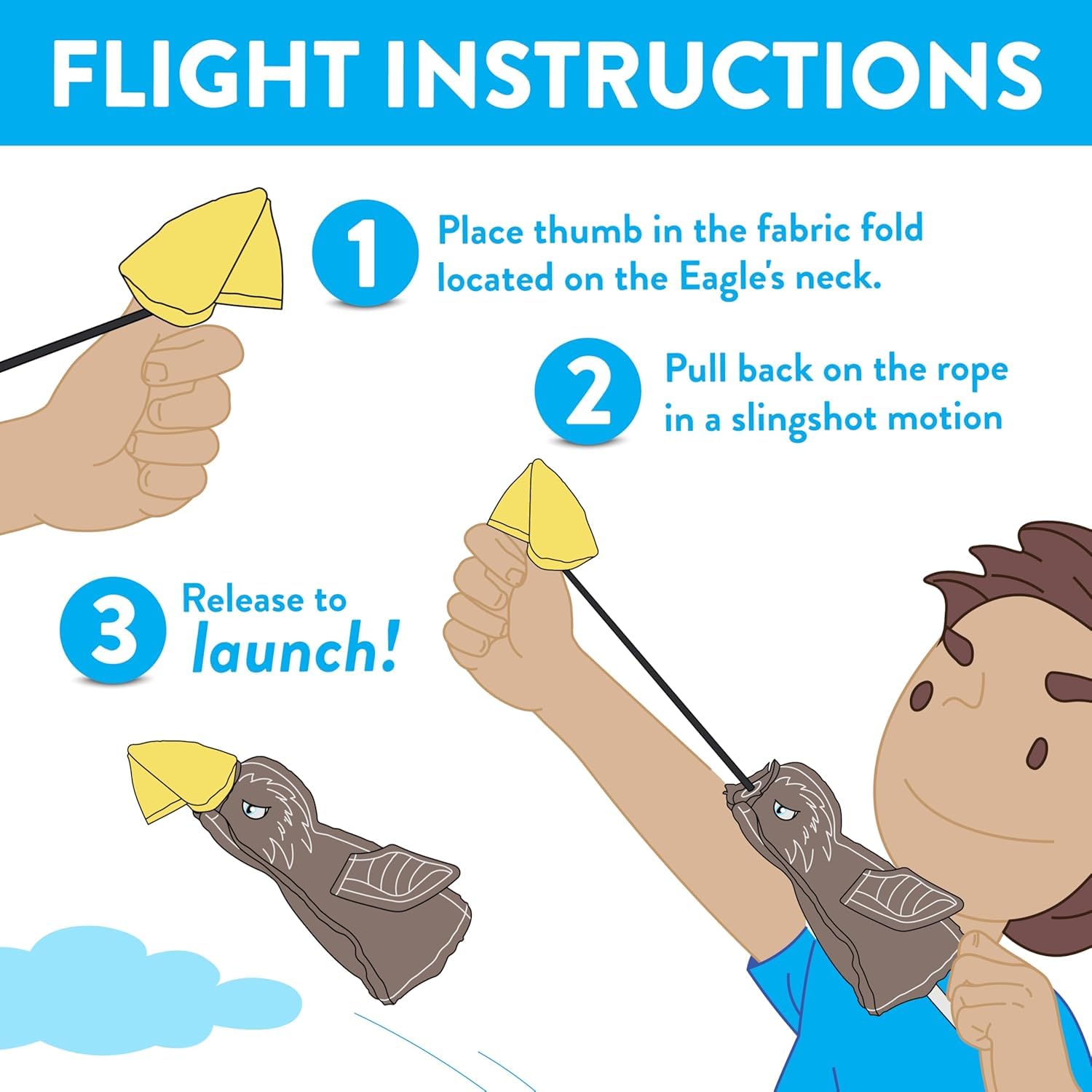 FLIGHT INSTRUCTIONS

1 Place thumb in the fabric fold located on the Eagle's neck.

2 Pull back on the rope in a slingshot motion

3 Release to launch!