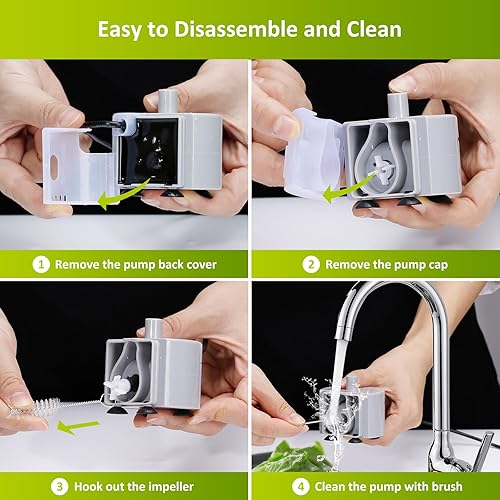 Easy to Disassemble and Clean

1 Remove the pump back cover

2 Remove the pump cap

3 Hook out the impeller

4 Clean the pump with brush