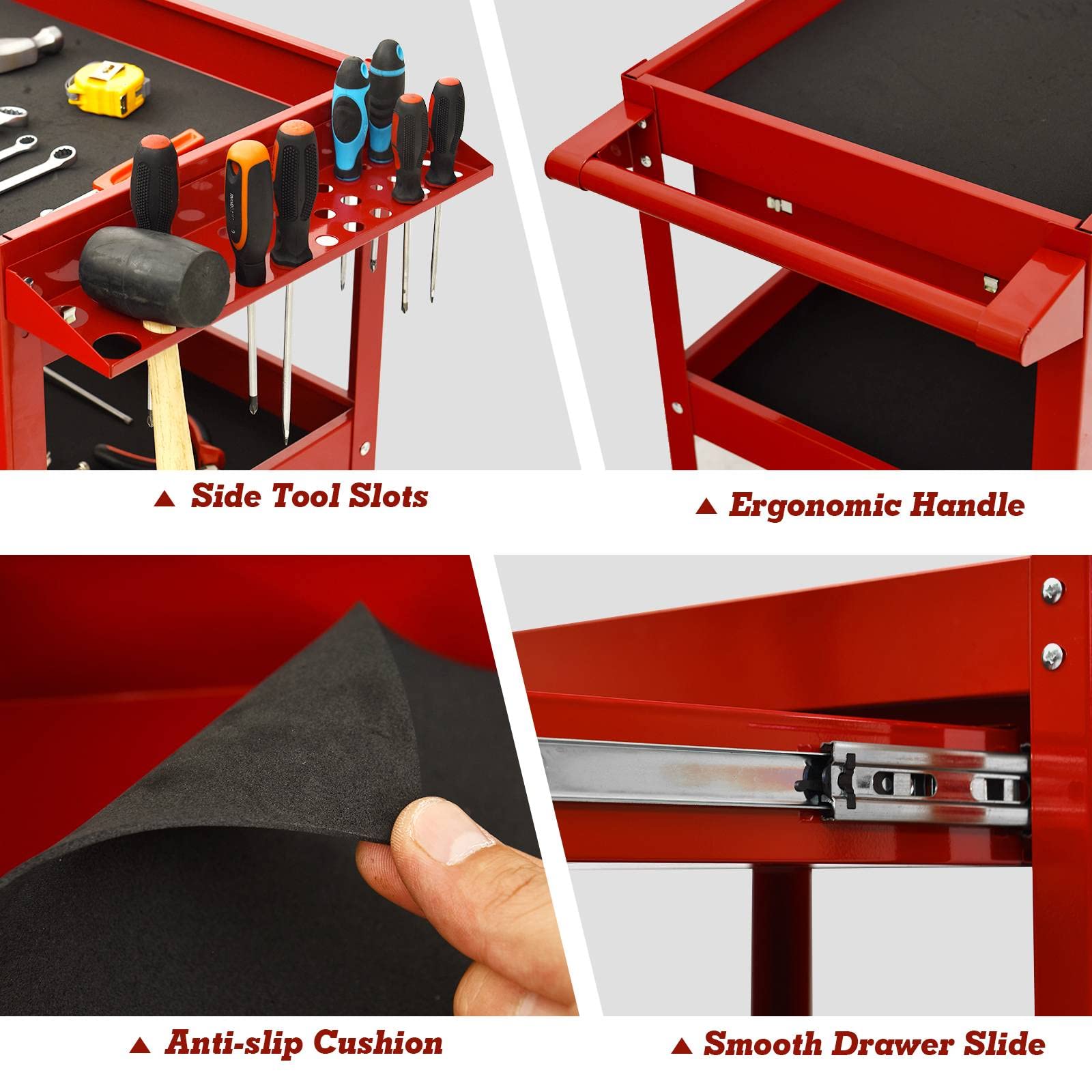 ▲ Side Tool Slots

▲ Ergonomic Handle

▲ Anti-slip Cushion

▲ Smooth Drawer Slide