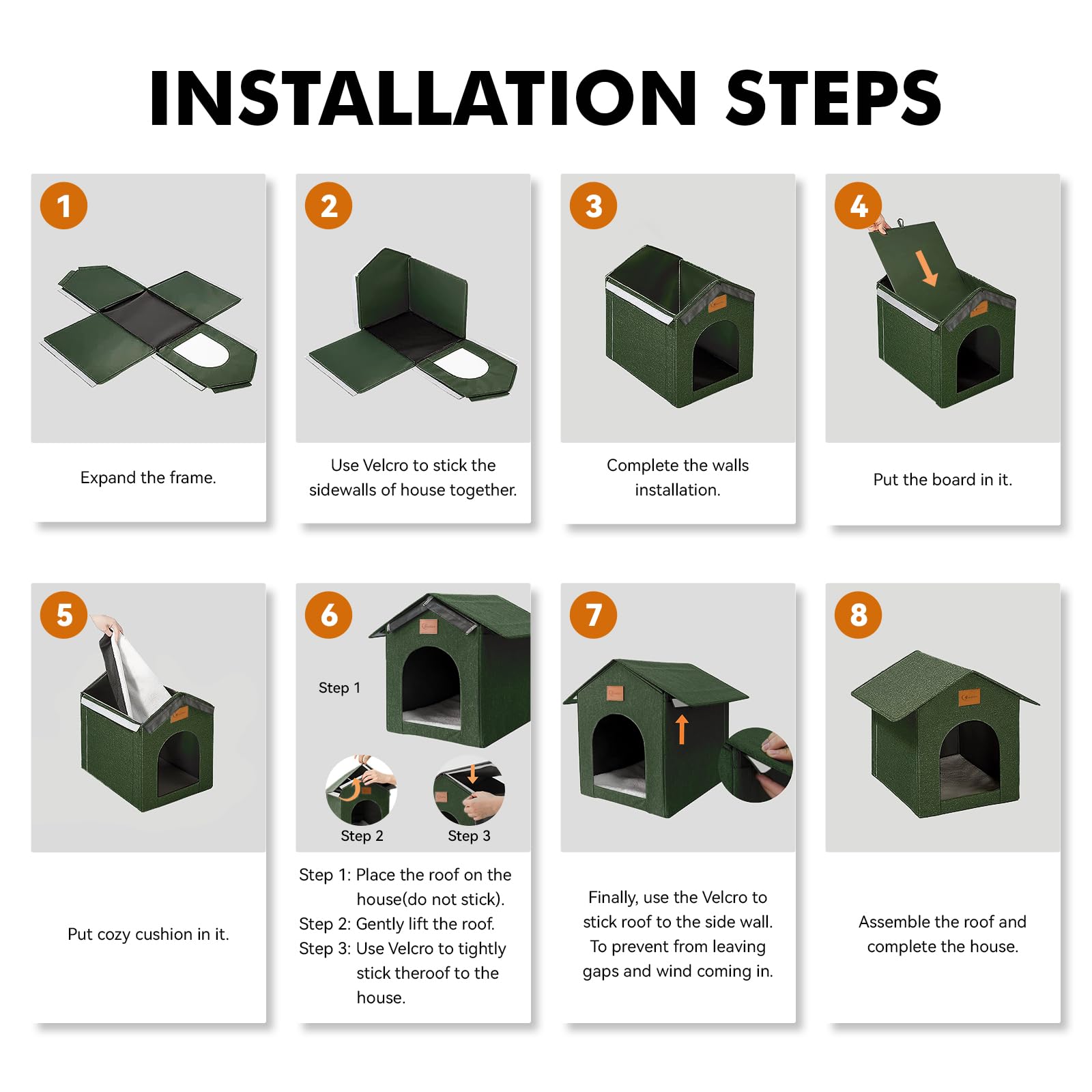 INSTALLATION STEPS

1

Expand the frame.

2

Use Velcro to stick the sidewalls of house together.

3

Complete the walls installation.

4

Put the board in it.

5

Put cozy cushion in it.

6

Step 1

Step 2

Step 3

Step 1: Place the roof on the house(do not stick).
Step 2: Gently lift the roof.
Step 3: Use Velcro to tightly stick theroof to the house.

7

Finally, use the Velcro to stick roof to the side wall. To prevent from leaving gaps and wind coming in.

8

Assemble the roof and complete the house.