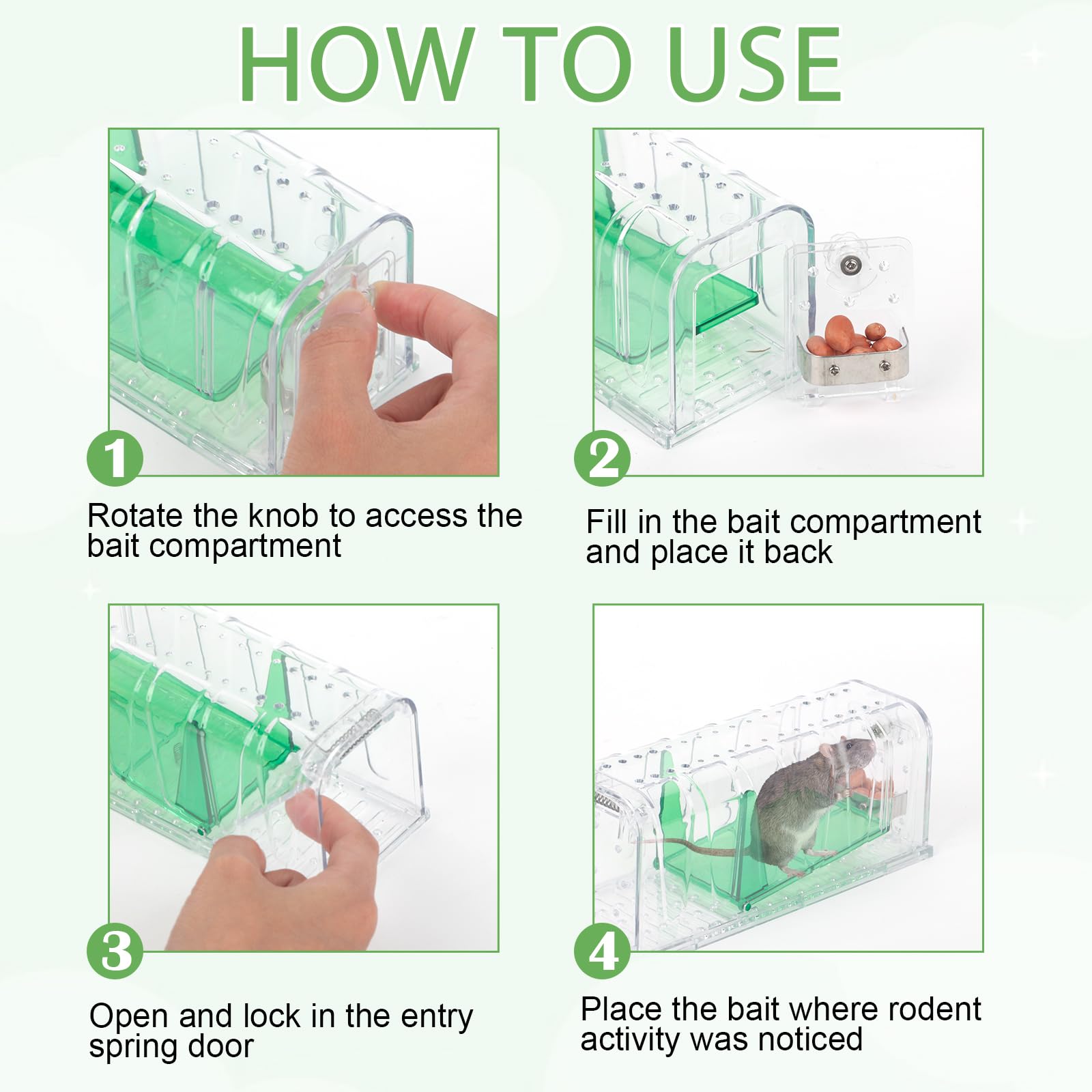 HOW TO USE

1

Rotate the knob to access the bait compartment

2

Fill in the bait compartment and place it back

3

Open and lock in the entry spring door

4

Place the bait where rodent activity was noticed