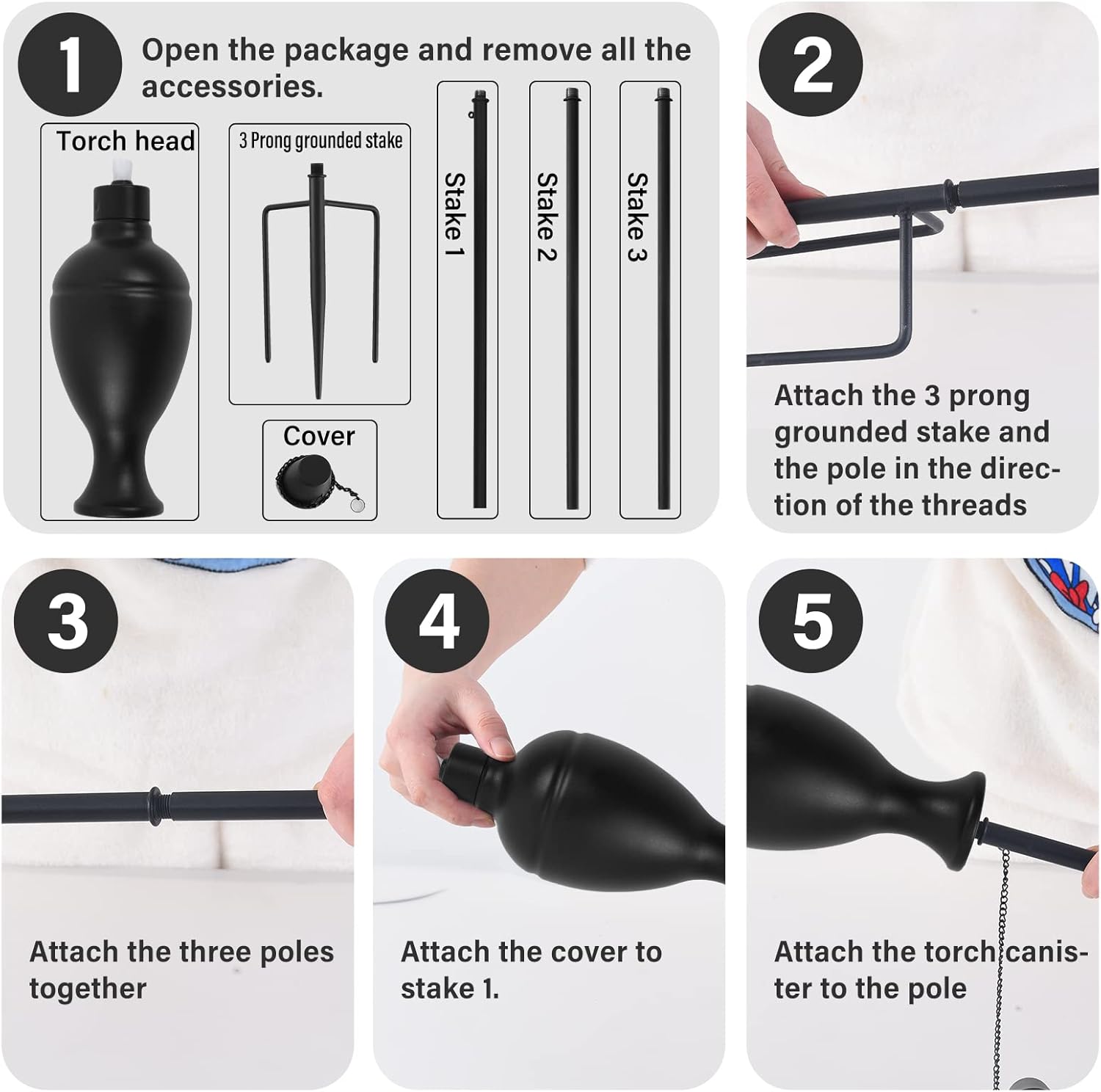 1

Open the package and remove all the accessories.

Torch head

3 Prong grounded stake

Cover

Stake 1

Stake 2

Stake 3

2

Attach the 3 prong grounded stake and the pole in the direction of the threads

3

Attach the three poles together

4

Attach the cover to stake 1.

5

Attach the torch canister to the pole