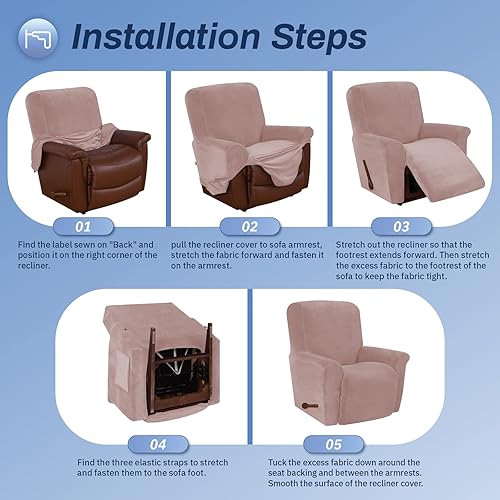 Installation Steps

01

Find the label sewn on "Back" and position it on the right corner of the recliner.

02

pull the recliner cover to sofa armrest, stretch the fabric forward and fasten it on the armrest.

03

Stretch out the recliner so that the footrest extends forward. Then stretch the excess fabric to the footrest of the sofa to keep the fabric tight.

04

Find the three elastic straps to stretch and fasten them to the sofa foot.

05

Tuck the excess fabric down around the seat backing and between the armrests. Smooth the surface of the recliner cover.