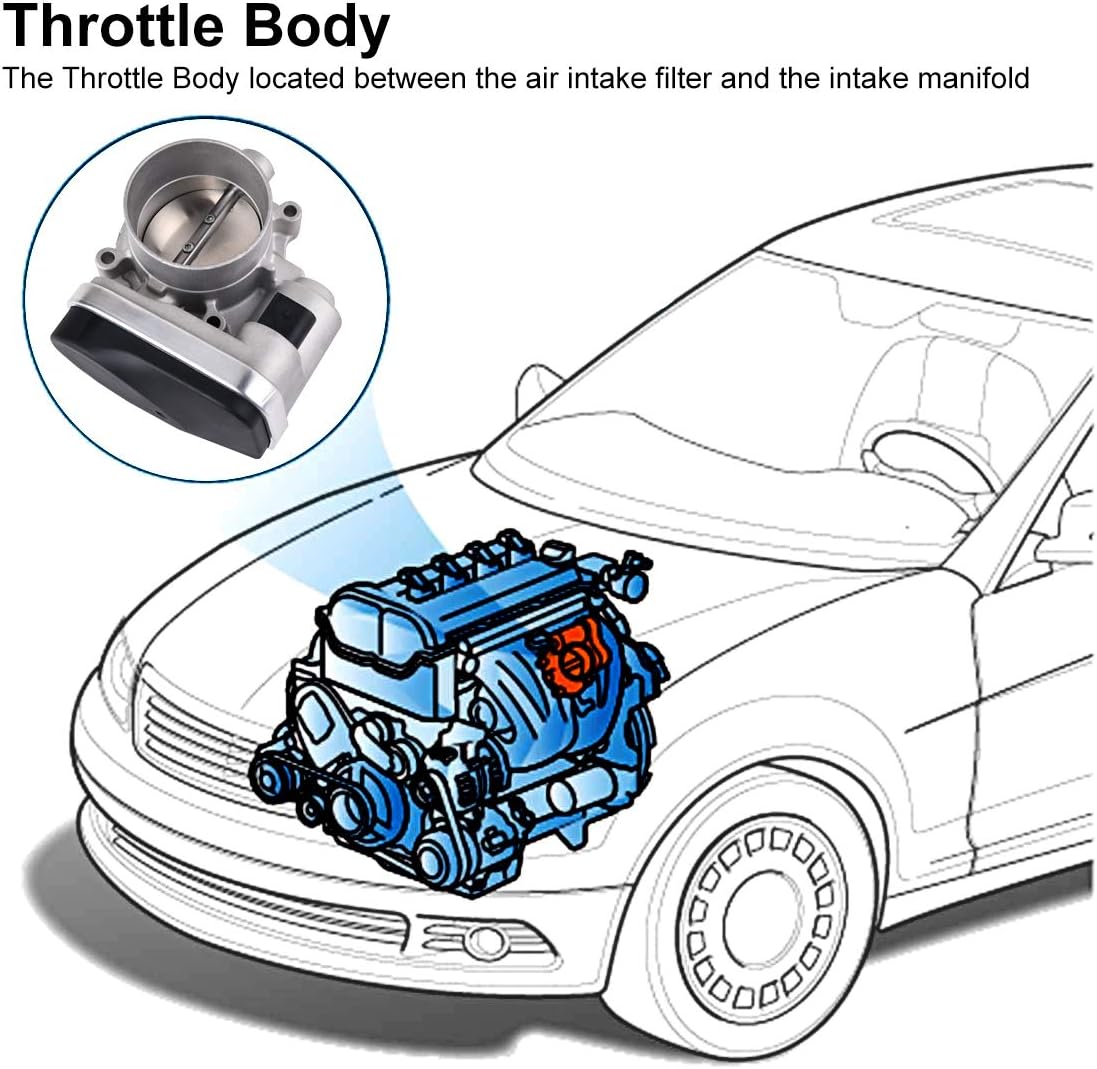 Throttle Body
The Throttle Body located between the air intake filter and the intake manifold