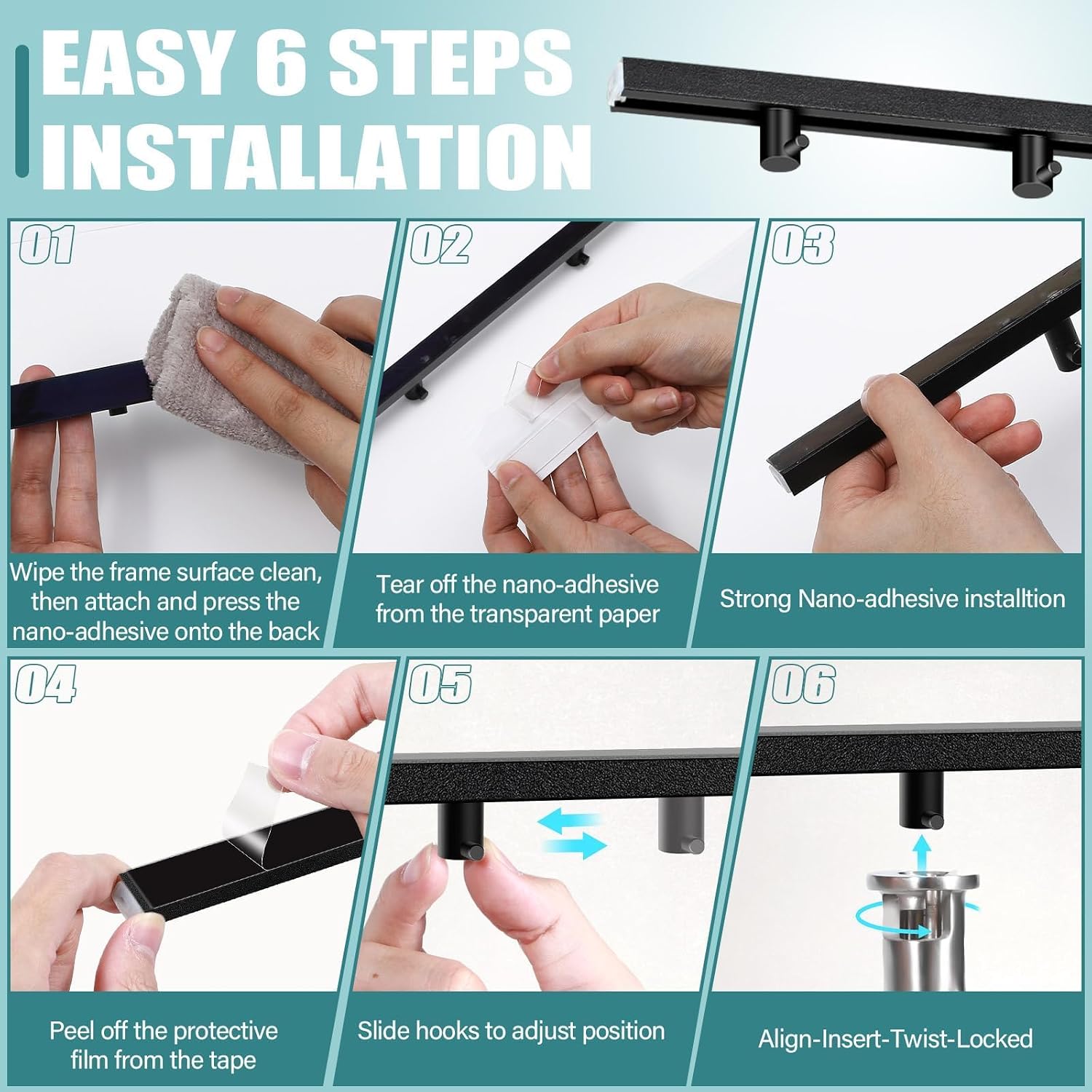 EASY 6 STEPS INSTALLATION

01

Wipe the frame surface clean, then attach and press the nano-adhesive onto the back

02

Tear off the nano-adhesive from the transparent paper

03

Strong Nano-adhesive installtion

04

Peel off the protective film from the tape

05

Slide hooks to adjust position

06

Align-Insert-Twist-Locked