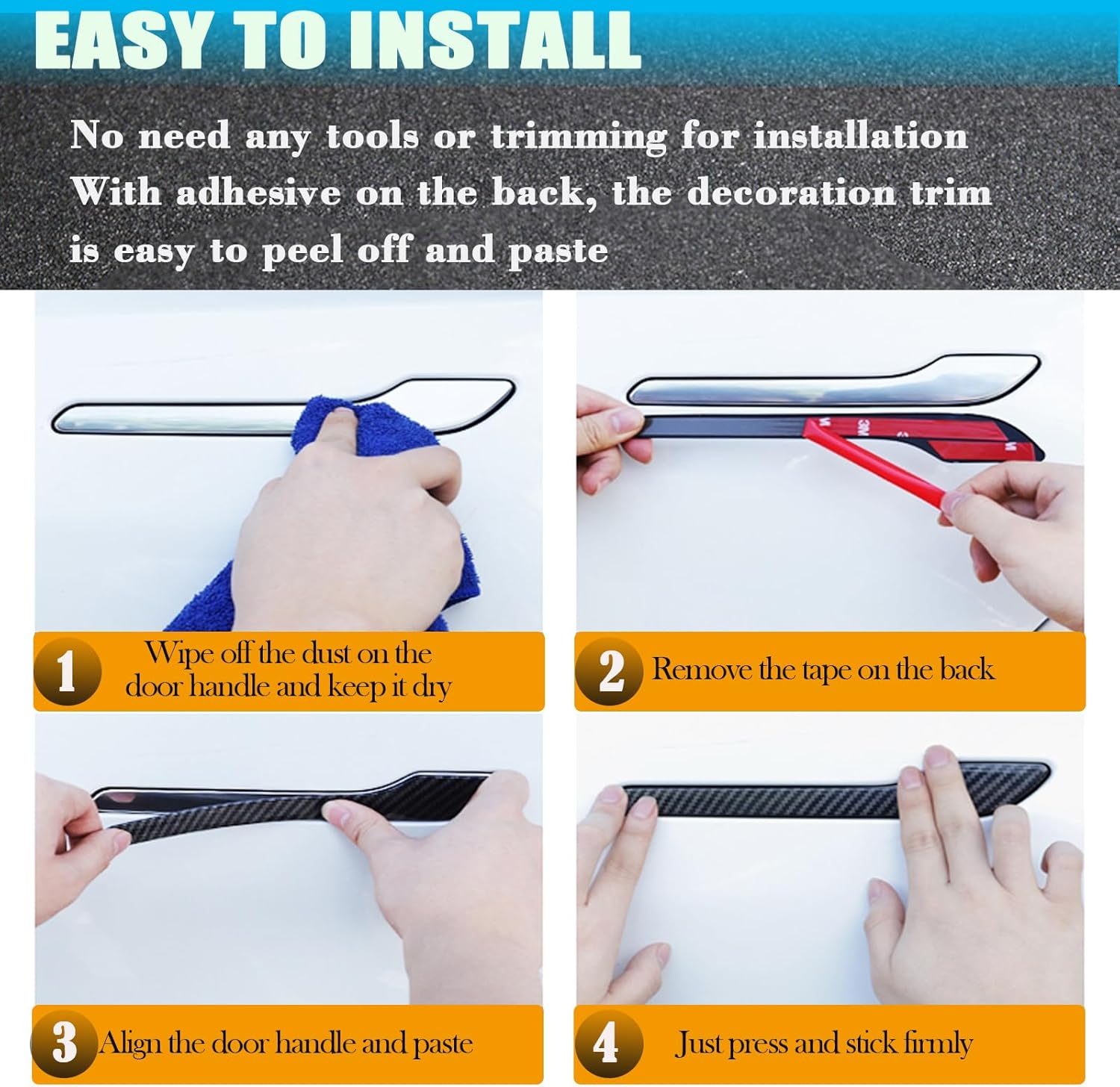 EASY TO INSTALL

No need any tools or trimming for installation
With adhesive on the back, the decoration trim is easy to peel off and paste

3M

1 Wipe off the dust on the door handle and keep it dry

2 Remove the tape on the back

3 Align the door handle and paste

4 Just press and stick firmly