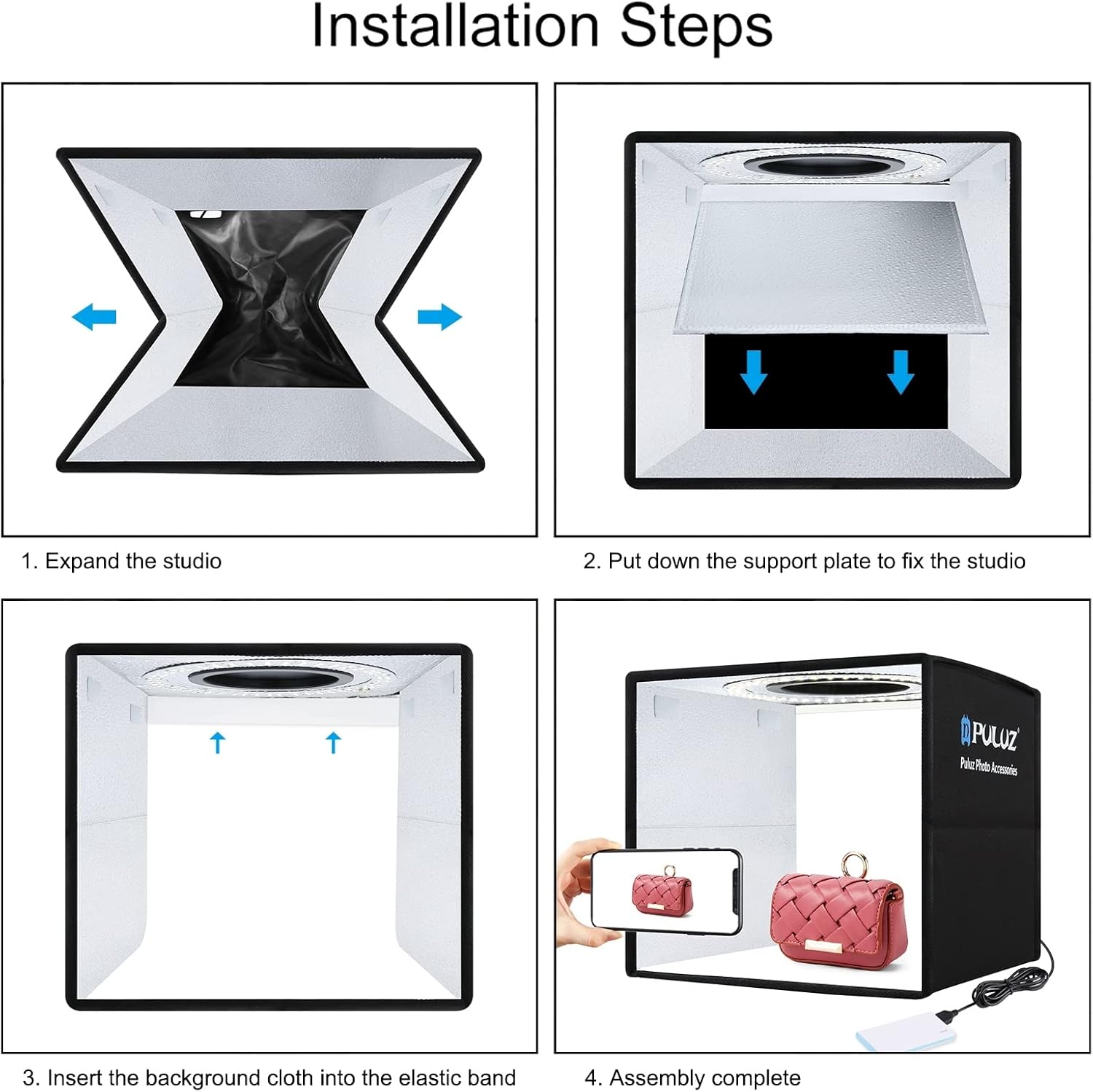 Installation Steps

1. Expand the studio

2. Put down the support plate to fix the studio

3. Insert the background cloth into the elastic band

PULUZ
Puluz Photo Accessories

4. Assembly complete