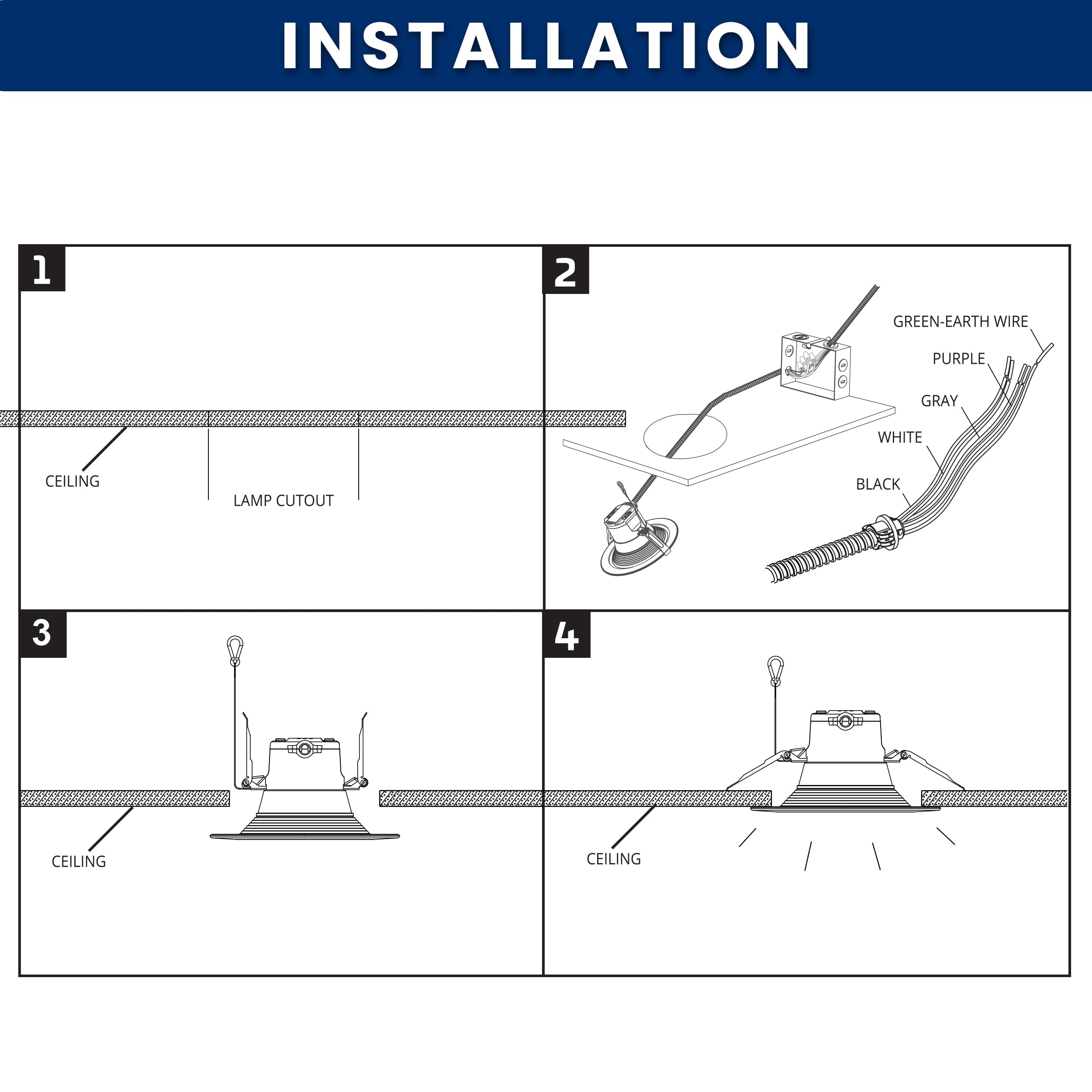 INSTALLATION

1

CEILING

LAMP CUTOUT

2

GREEN-EARTH WIRE

PURPLE

GRAY

WHITE

BLACK

3

CEILING

4

CEILING