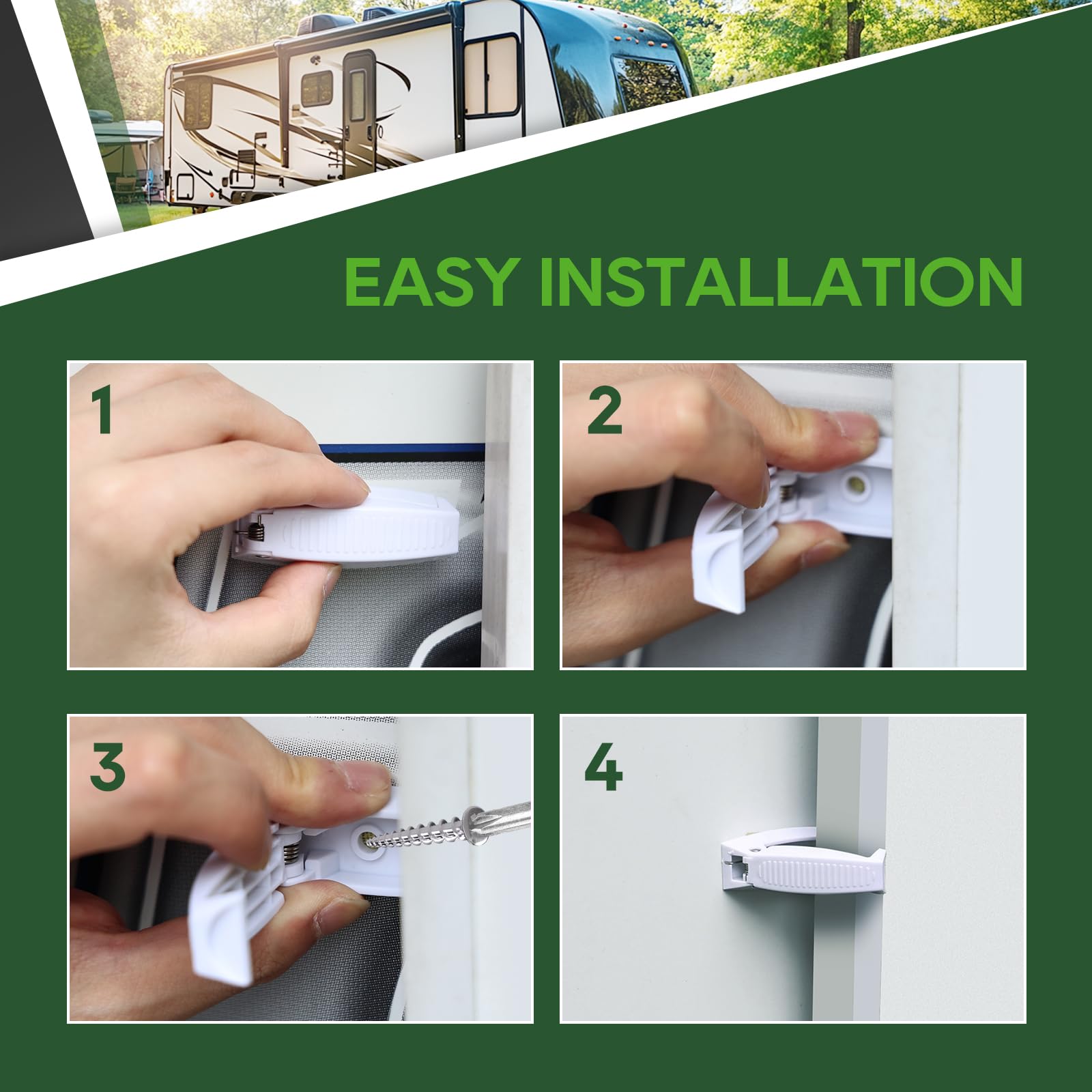 EASY INSTALLATION

1

2

3

4