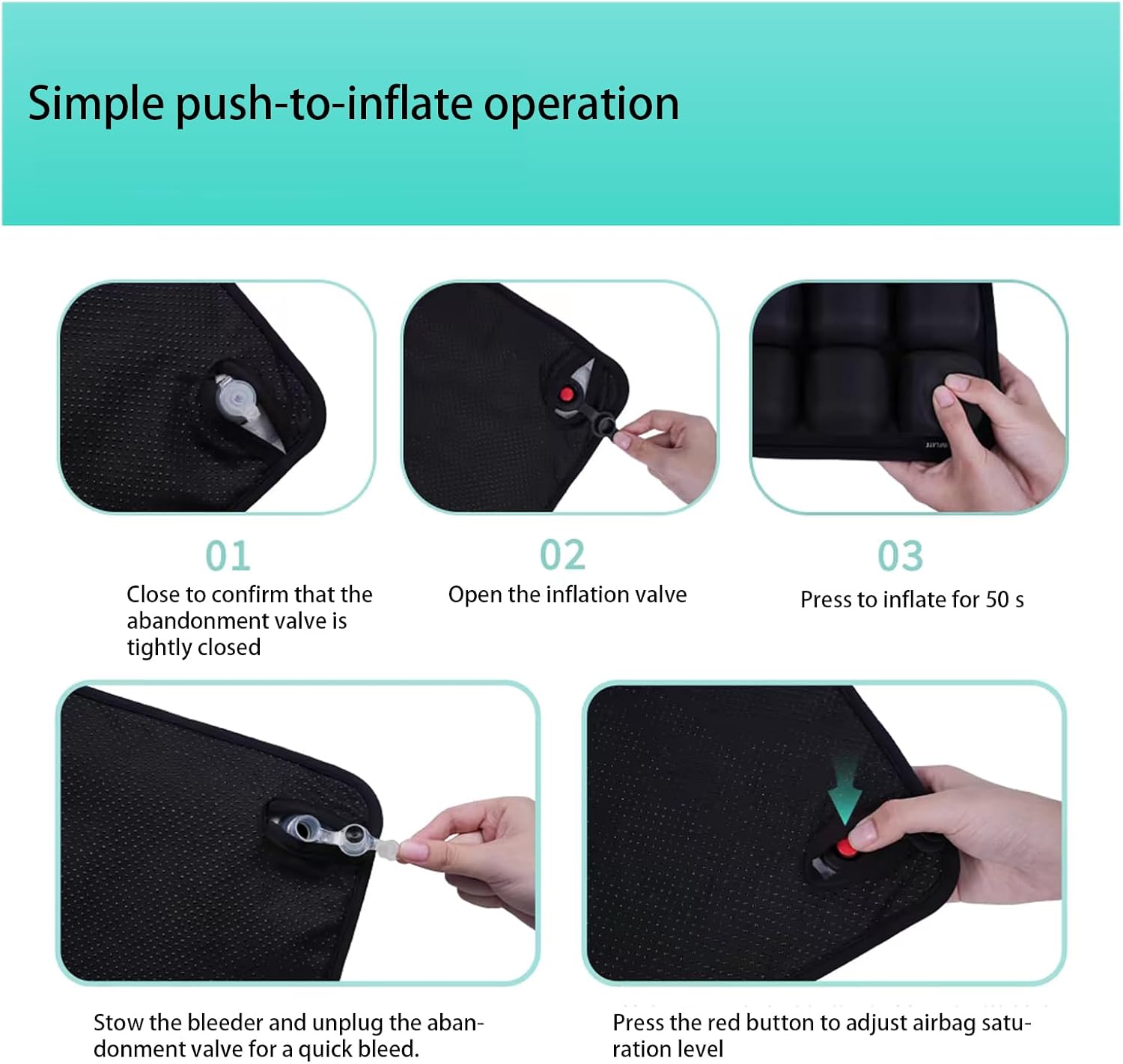 Simple push-to-inflate operation

01
Close to confirm that the abandonment valve is tightly closed

02
Open the inflation valve

03
Press to inflate for 50 s

Stow the bleeder and unplug the abandonment valve for a quick bleed.

Press the red button to adjust airbag saturation level