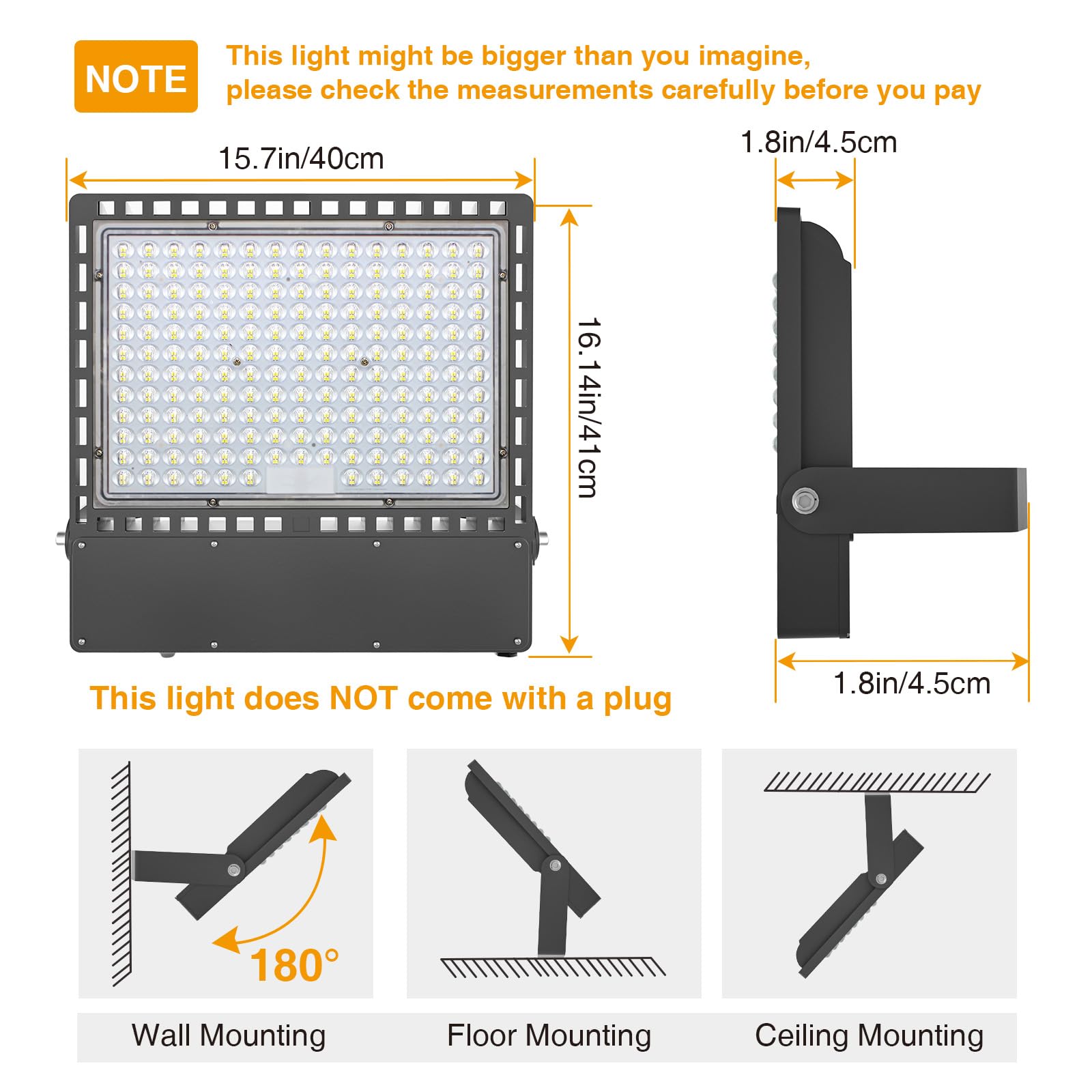 NOTE

This light might be bigger than you imagine, please check the measurements carefully before you pay

15.7in/40cm

16.14in/41cm

1.8in/4.5cm

1.8in/4.5cm

This light does NOT come with a plug

180°

Wall Mounting

Floor Mounting

Ceiling Mounting