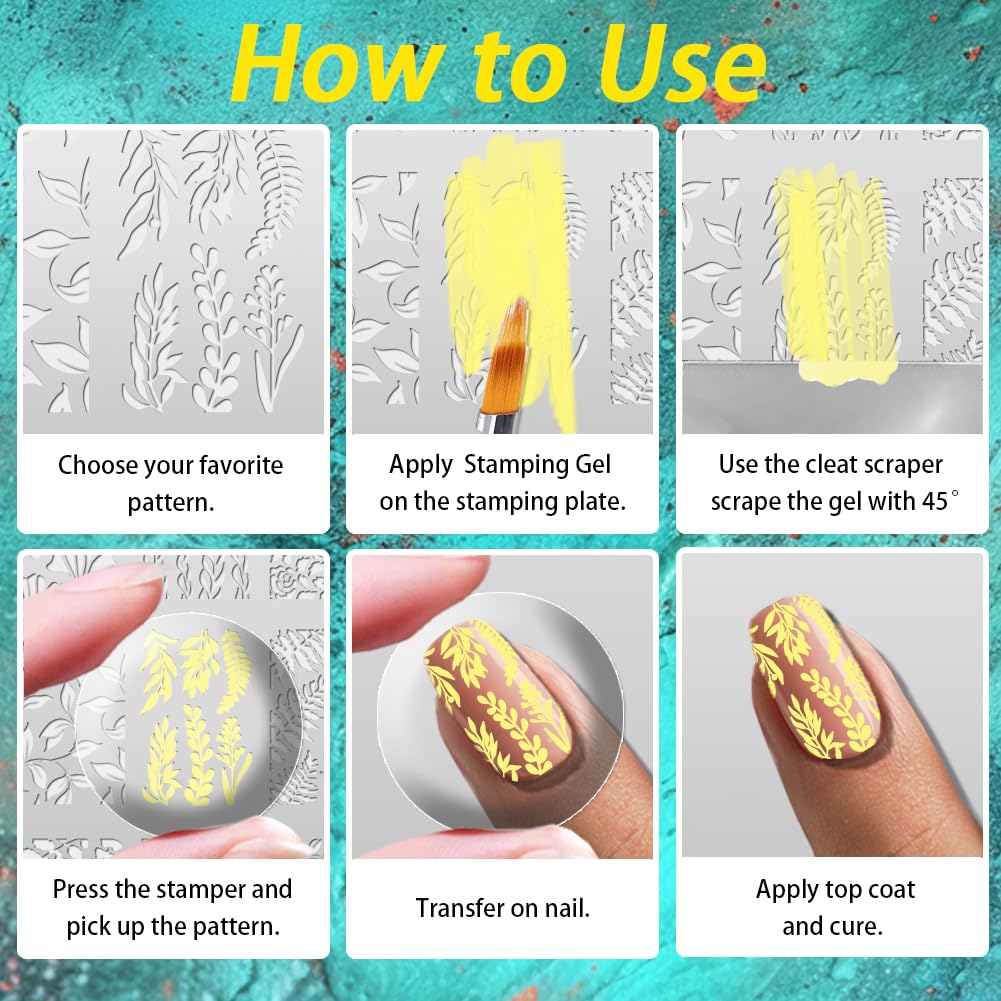 How to Use

Choose your favorite pattern.

Apply  Stamping Gel on the stamping plate.

Use the cleat scraper scrape the gel with 45°

Press the stamper and pick up the pattern.

Transfer on nail.

Apply top coat and cure.