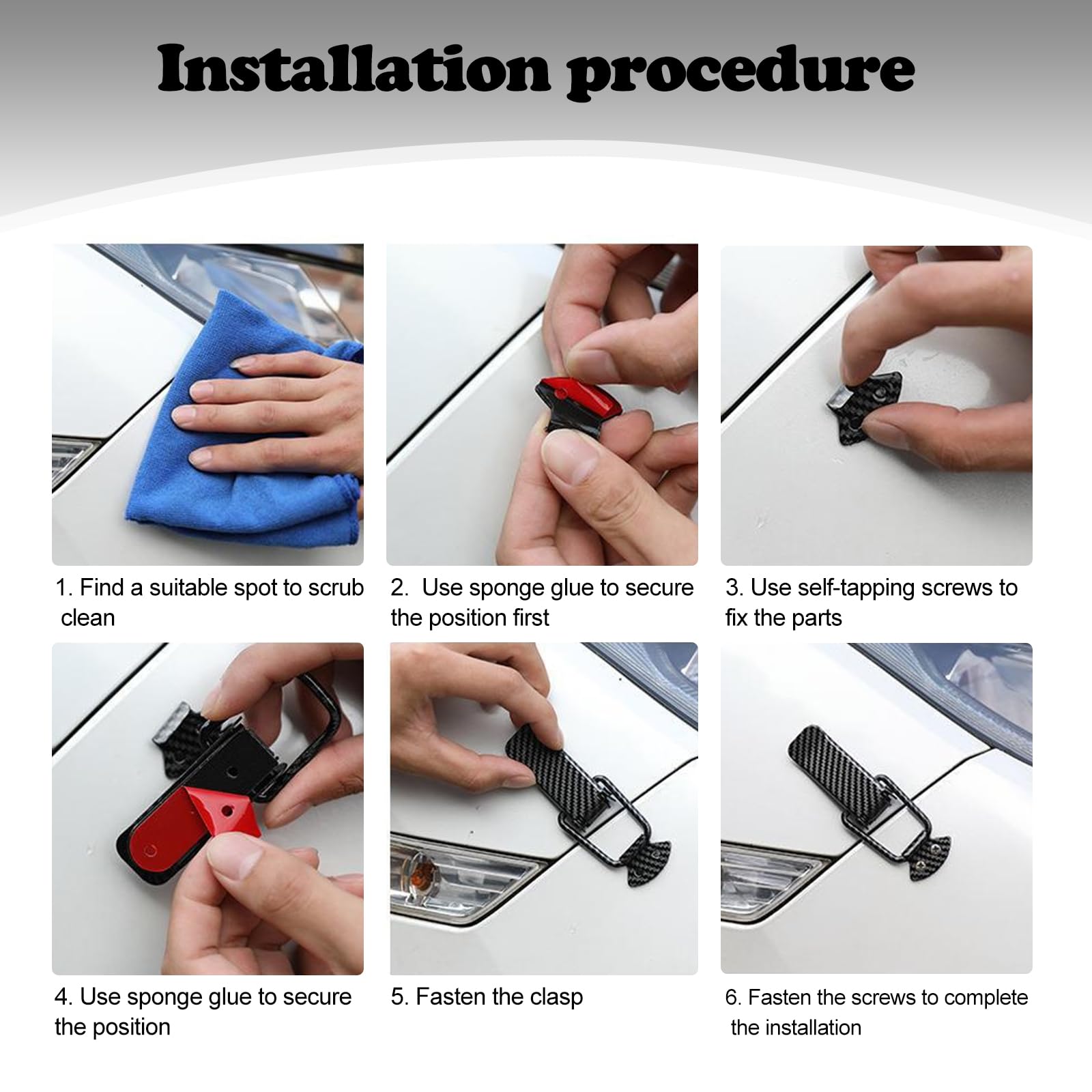 Installation procedure

1. Find a suitable spot to scrub clean

2. Use sponge glue to secure the position first

3. Use self-tapping screws to fix the parts

4. Use sponge glue to secure the position

5. Fasten the clasp

6. Fasten the screws to complete the installation