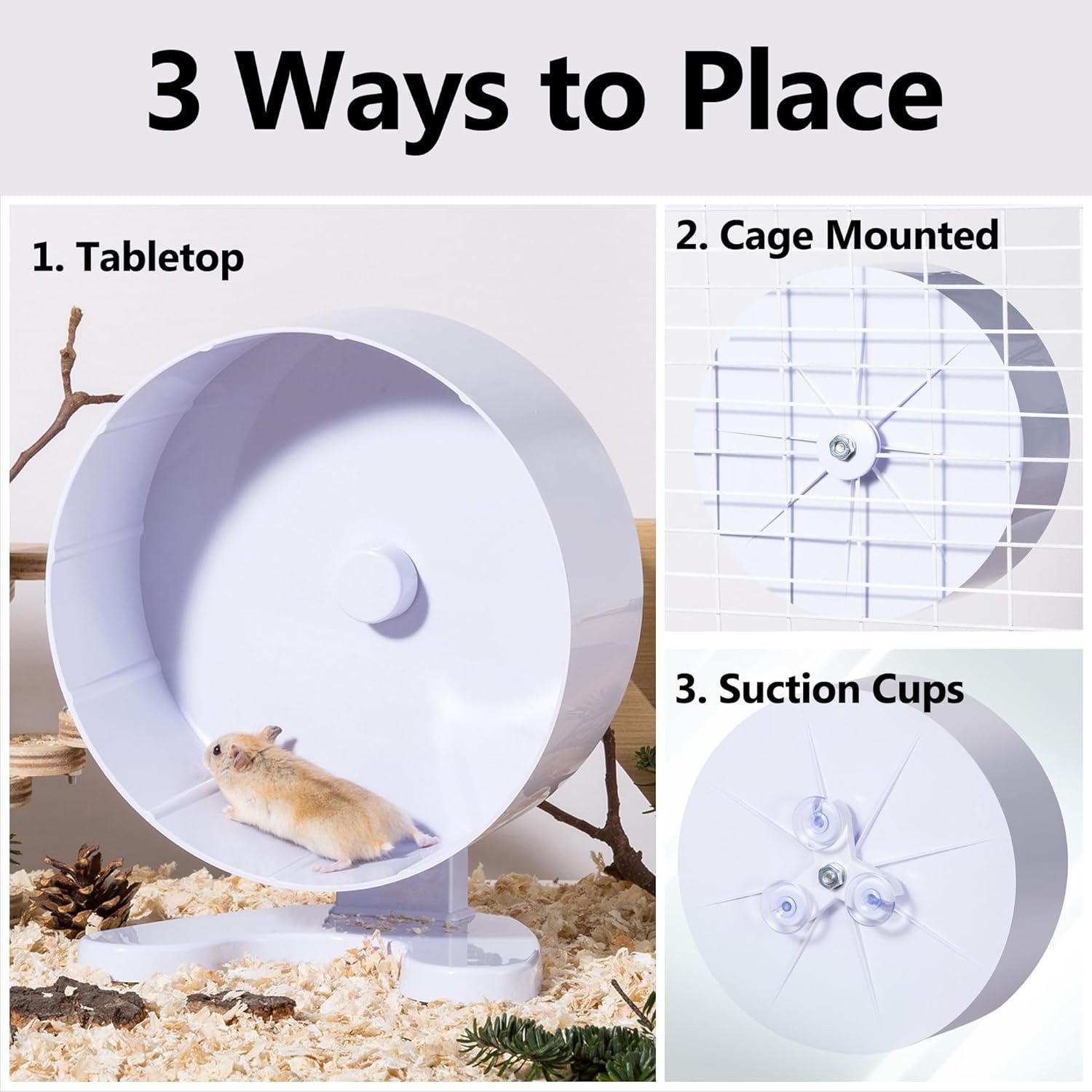 3 Ways to Place

1. Tabletop

2. Cage Mounted

3. Suction Cups