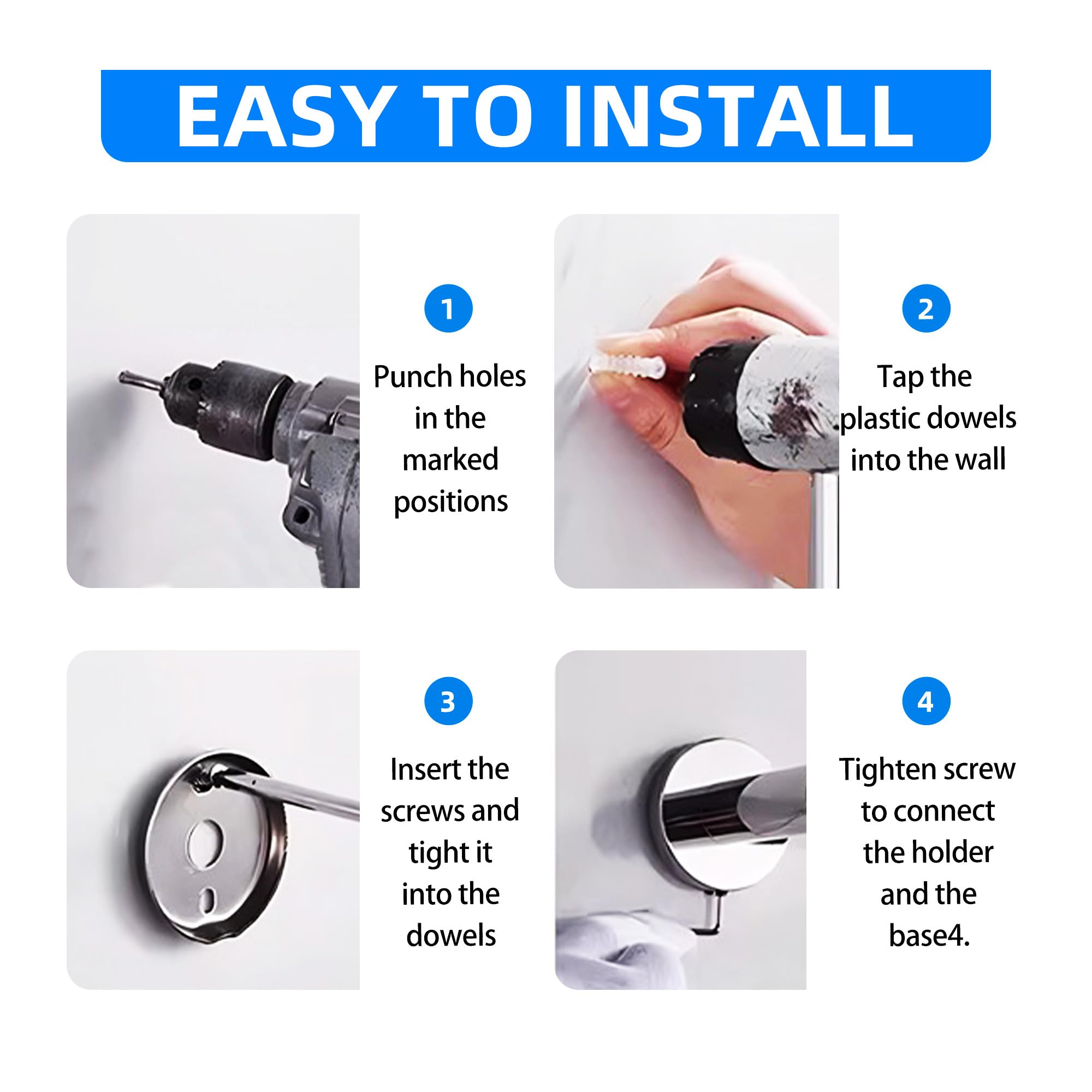 EASY TO INSTALL

1

Punch holes in the marked positions

2

Tap the plastic dowels into the wall

3

Insert the screws and tight it into the dowels

4

Tighten screw to connect the holder and the base4.