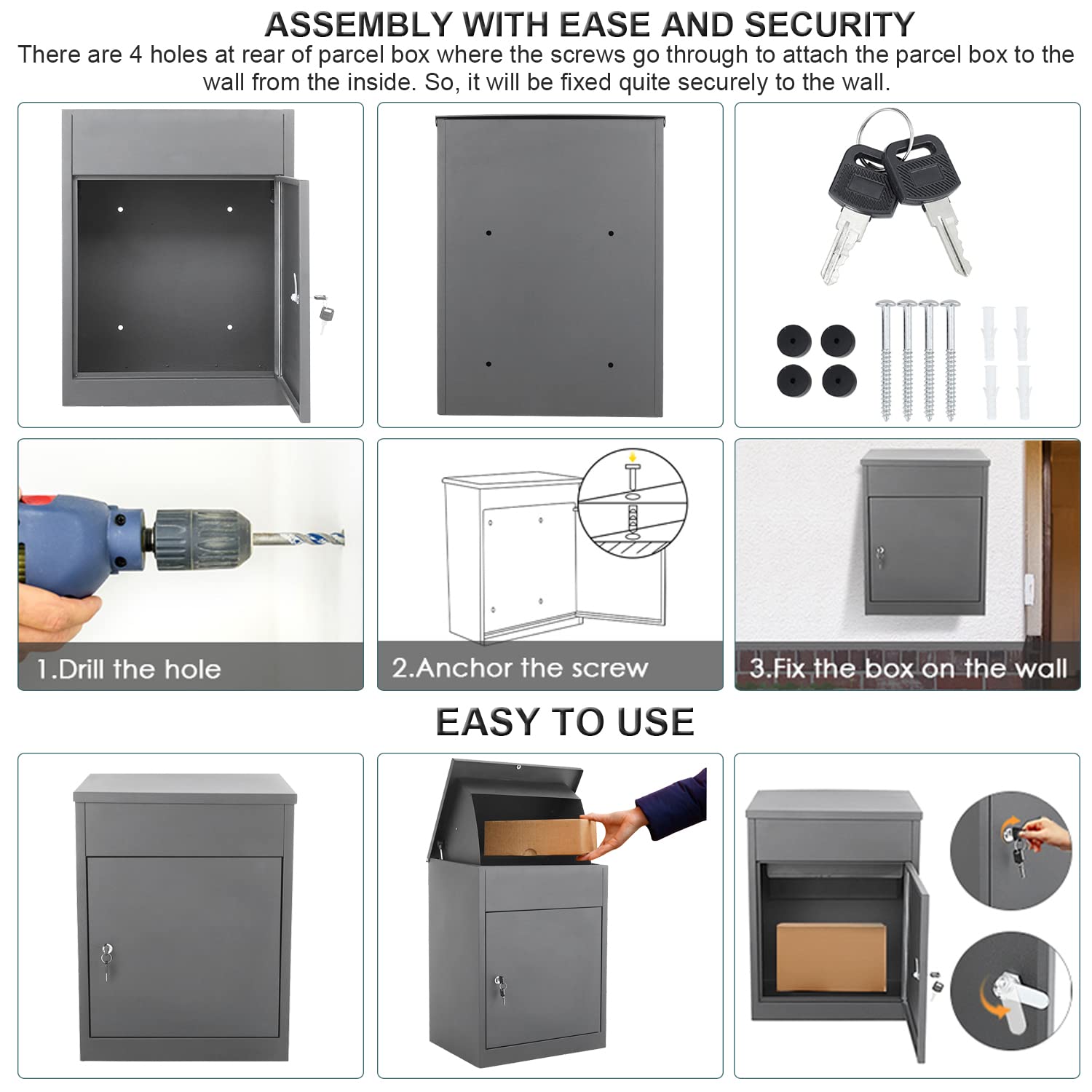 ASSEMBLY WITH EASE AND SECURITY

There are 4 holes at rear of parcel box where the screws go through to attach the parcel box to the wall from the inside. So, it will be fixed quite securely to the wall.

1.Drill the hole

2.Anchor the screw

3.Fix the box on the wall

EASY TO USE