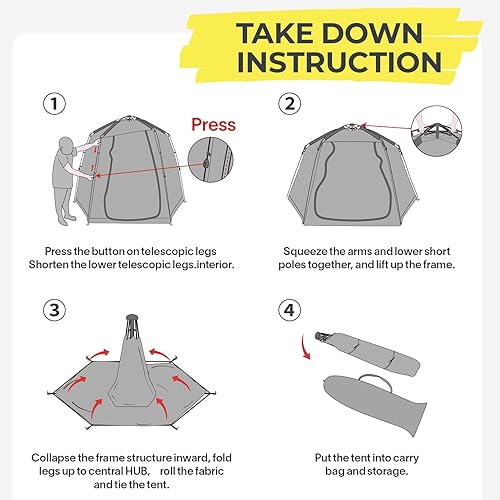 TAKE DOWN INSTRUCTION

1

Press

Press the button on telescopic legs Shorten the lower telescopic legs.interior.

2

Squeeze the arms and lower short poles together, and lift up the frame.

3

Collapse the frame structure inward, fold legs up to central HUB, roll the fabric and tie the tent.

4

Put the tent into carry bag and storage.