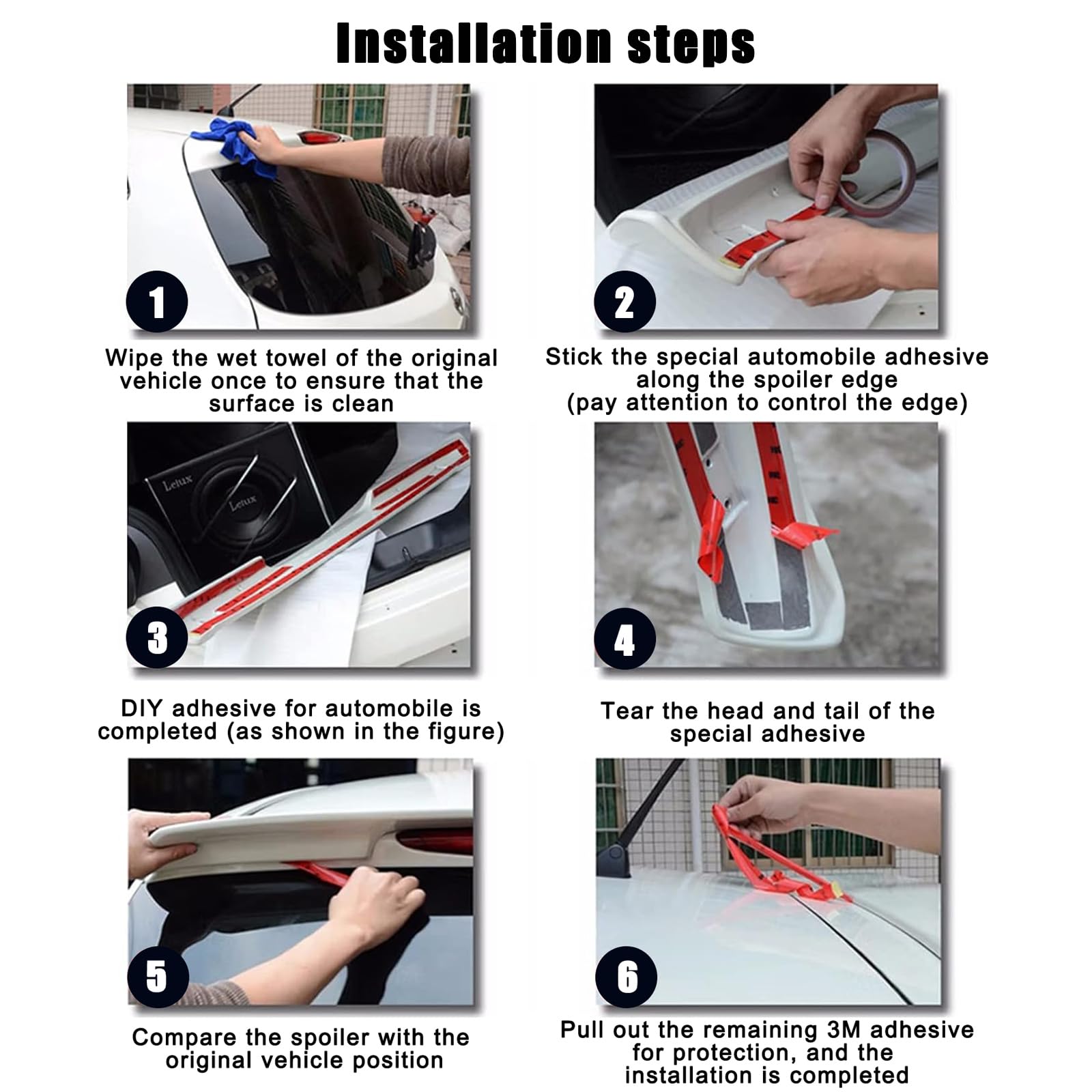 Installation steps

1

Wipe the wet towel of the original vehicle once to ensure that the surface is clean

2

Stick the special automobile adhesive along the spoiler edge (pay attention to control the edge)

Letux

Letux

3

DIY adhesive for automobile is completed (as shown in the figure)

4

Tear the head and tail of the special adhesive

5

Compare the spoiler with the original vehicle position

6

Pull out the remaining 3M adhesive for protection, and the installation is completed