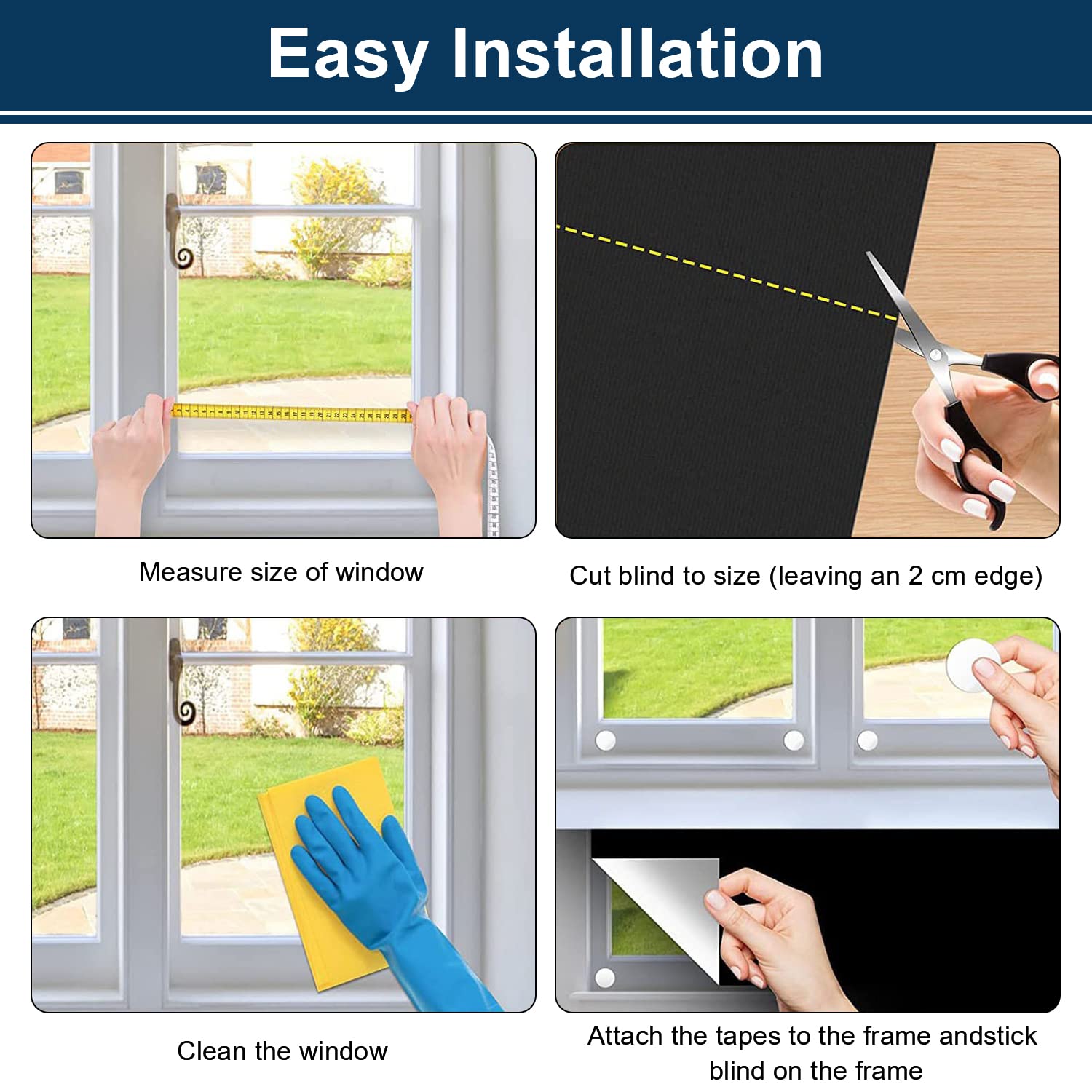 Easy Installation

Measure size of window

Cut blind to size (leaving an 2 cm edge)

Clean the window

Attach the tapes to the frame andstick blind on the frame