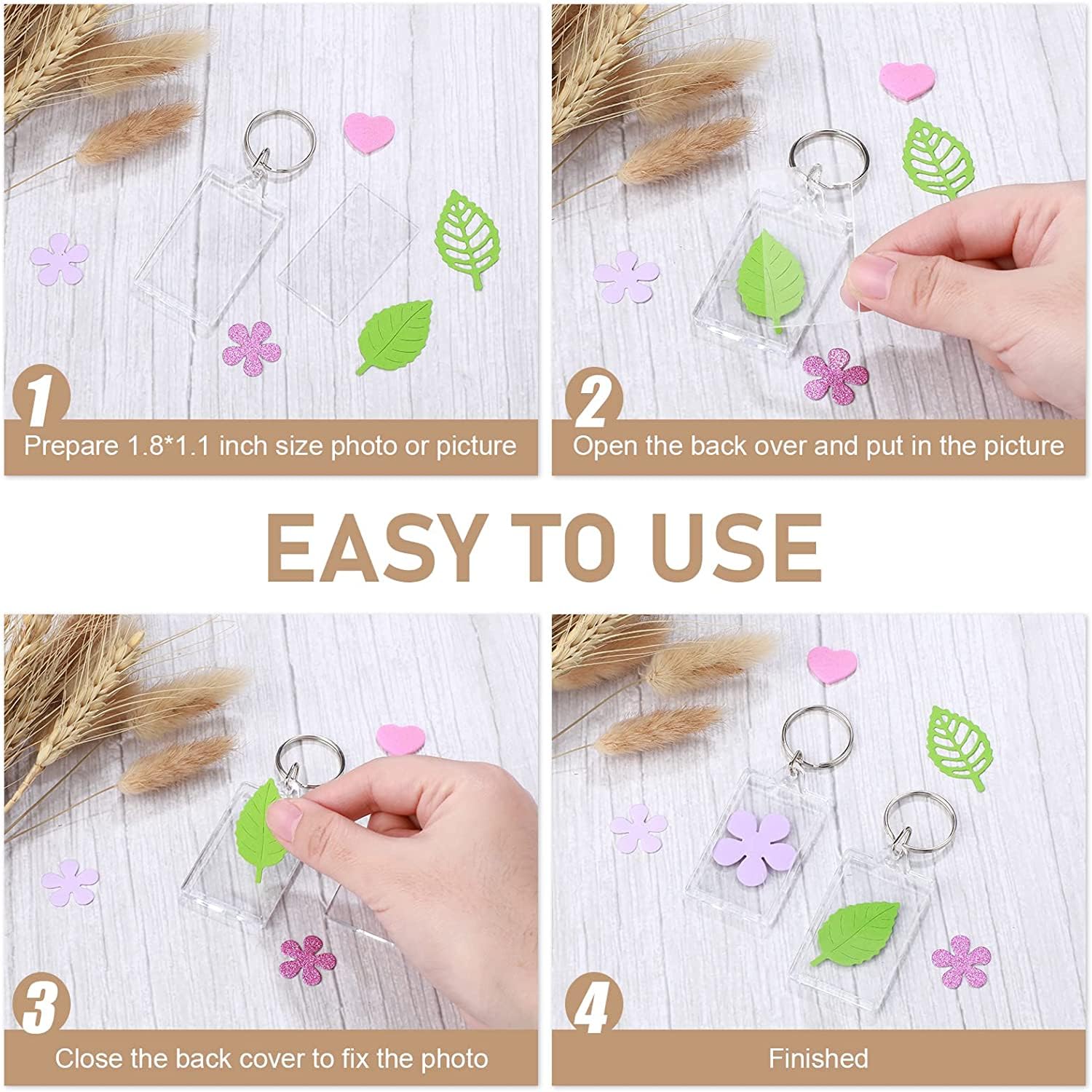 1
Prepare 1.8*1.1 inch size photo or picture

2
Open the back over and put in the picture

EASY TO USE

3
Close the back cover to fix the photo

4
Finished