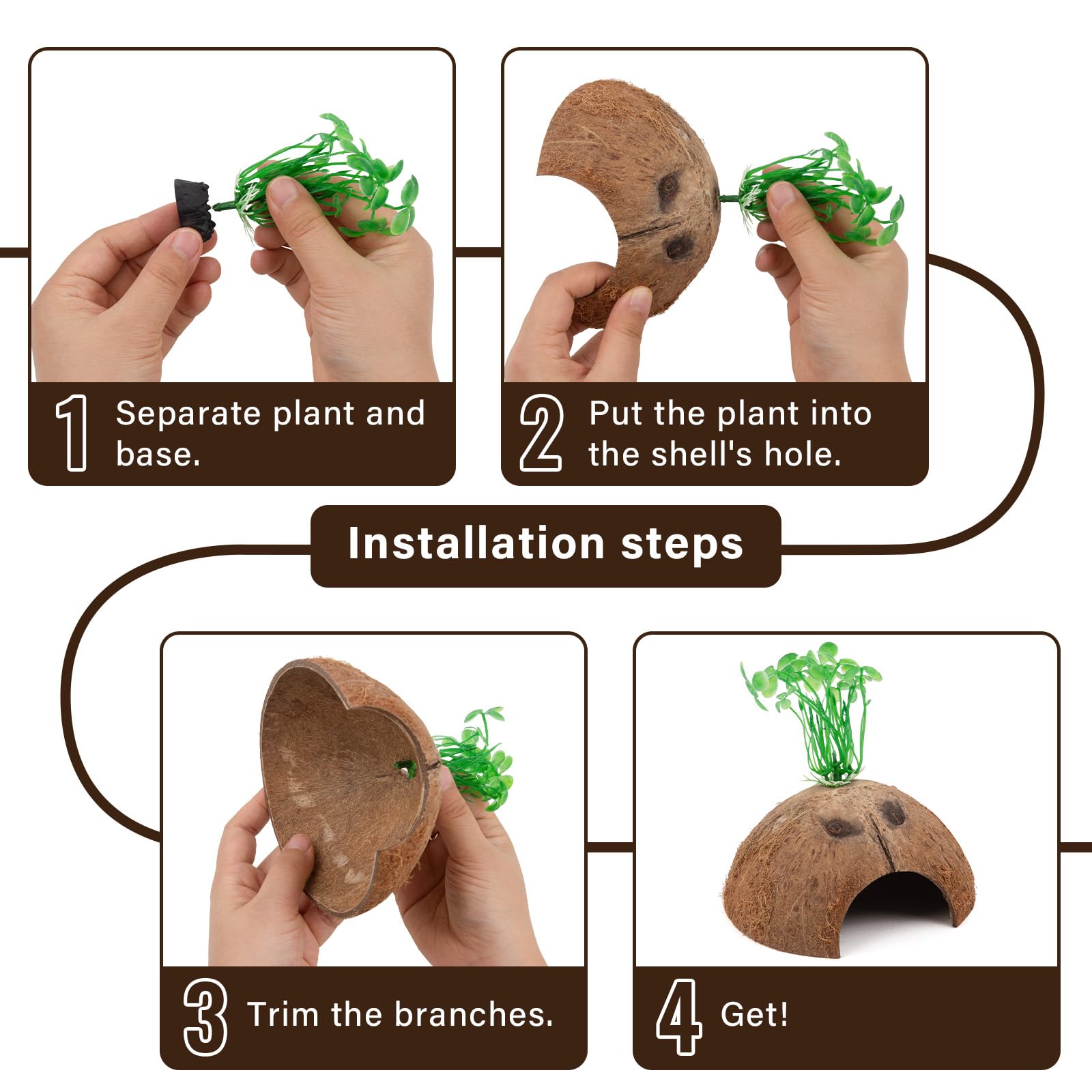 1 Separate plant and base.

2 Put the plant into the shell's hole.

Installation steps

3 Trim the branches.

4 Get!