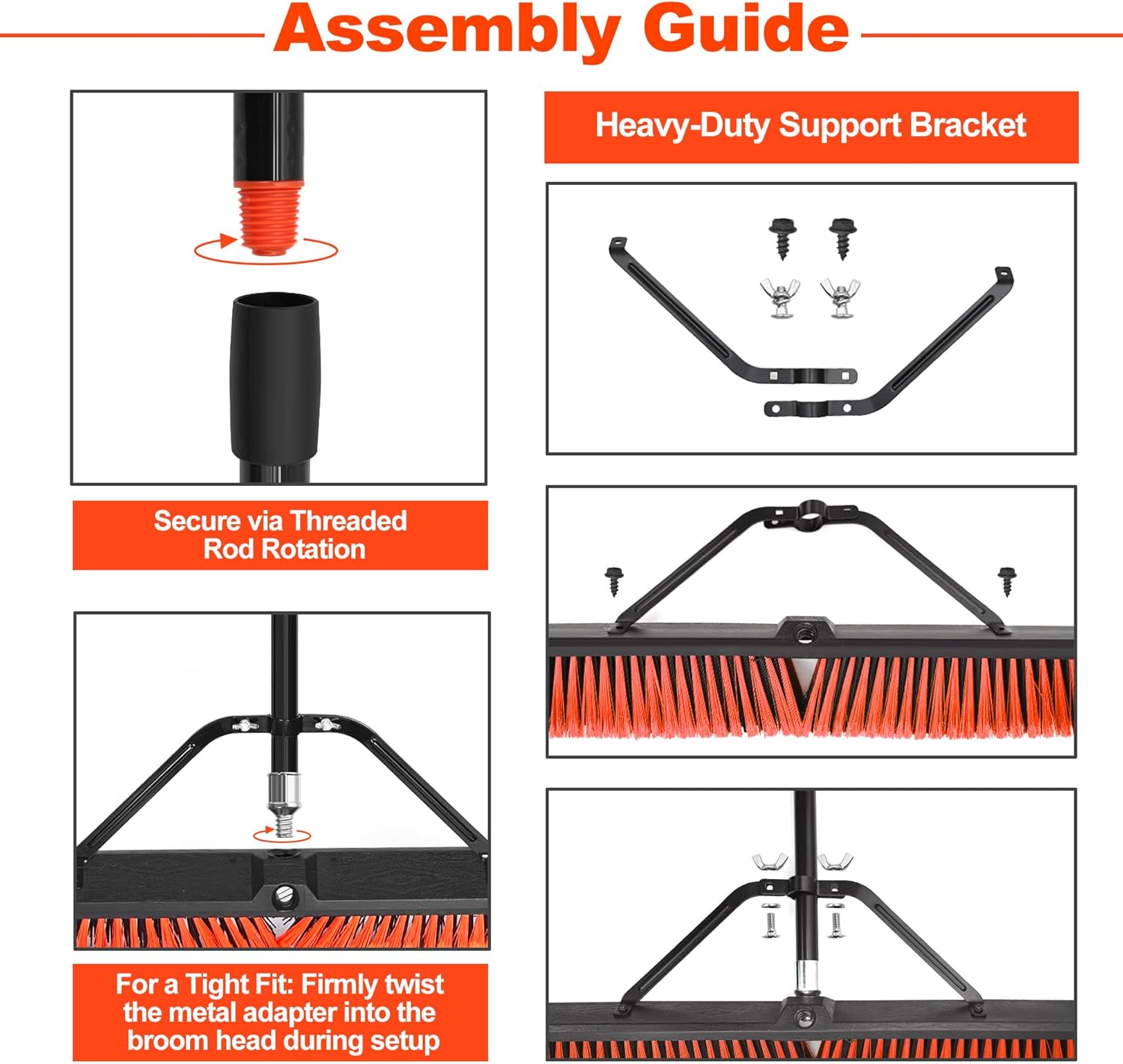 Assembly Guide

Secure via Threaded Rod Rotation

For a Tight Fit: Firmly twist the metal adapter into the broom head during setup

Heavy-Duty Support Bracket