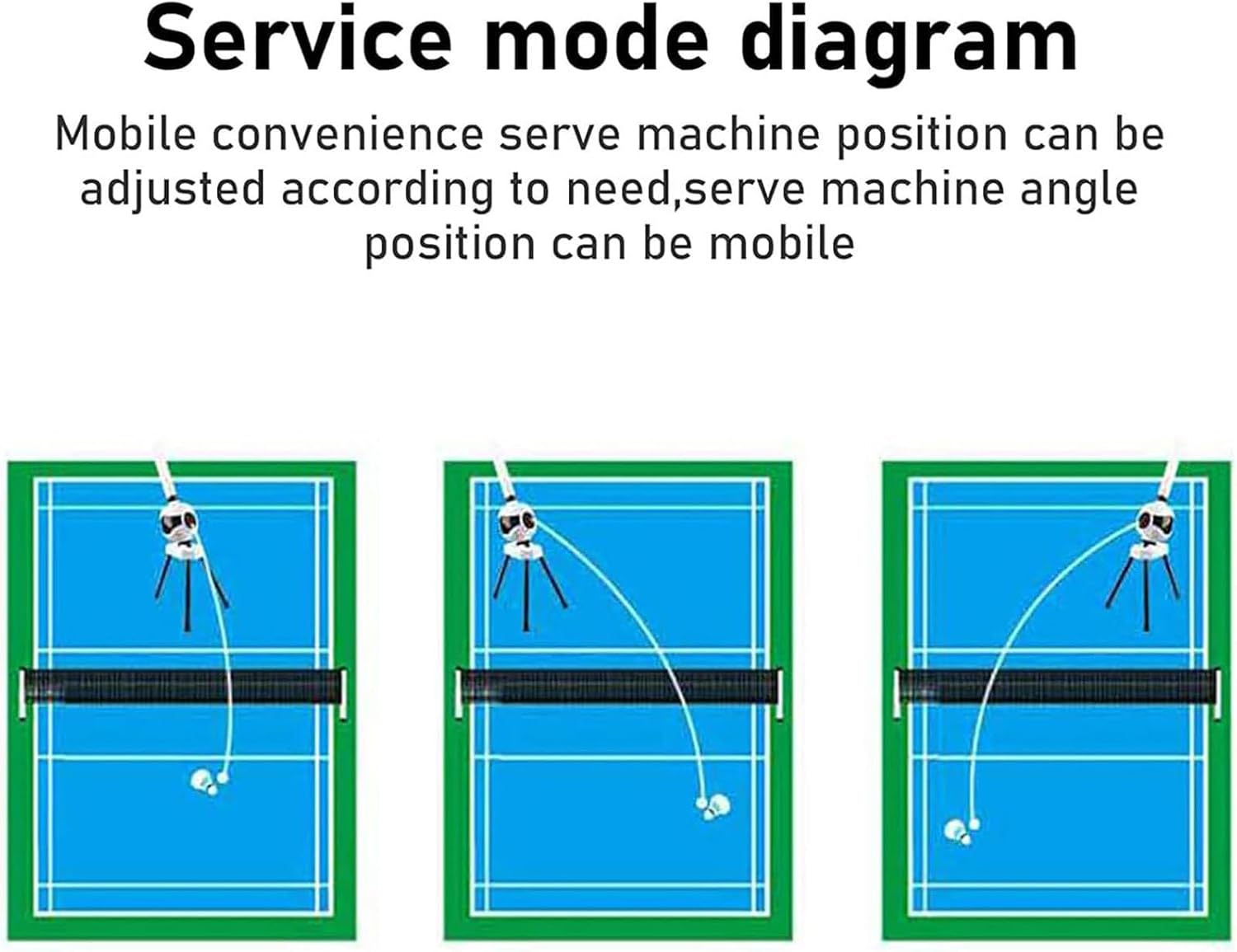 Service mode diagram

Mobile convenience serve machine position can be adjusted according to need,serve machine angle position can be mobile