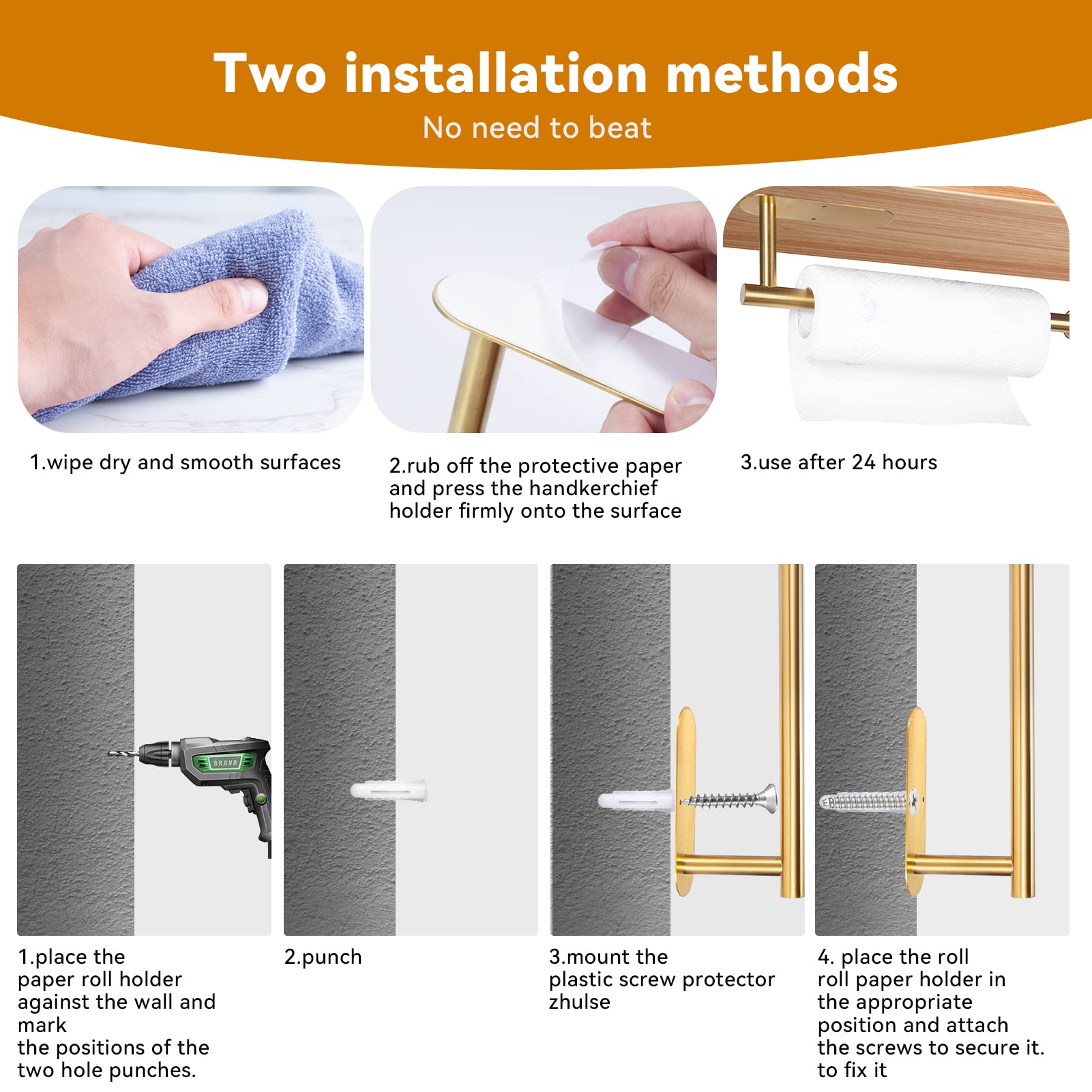 Two installation methods

No need to beat

1.wipe dry and smooth surfaces

2.rub off the protective paper and press the handkerchief holder firmly onto the surface

3.use after 24 hours

BRAND

1.place the paper roll holder against the wall and mark the positions of the two hole punches.

2.punch

3.mount the plastic screw protector zhulse

4. place the roll roll paper holder in the appropriate position and attach the screws to secure it. to fix it