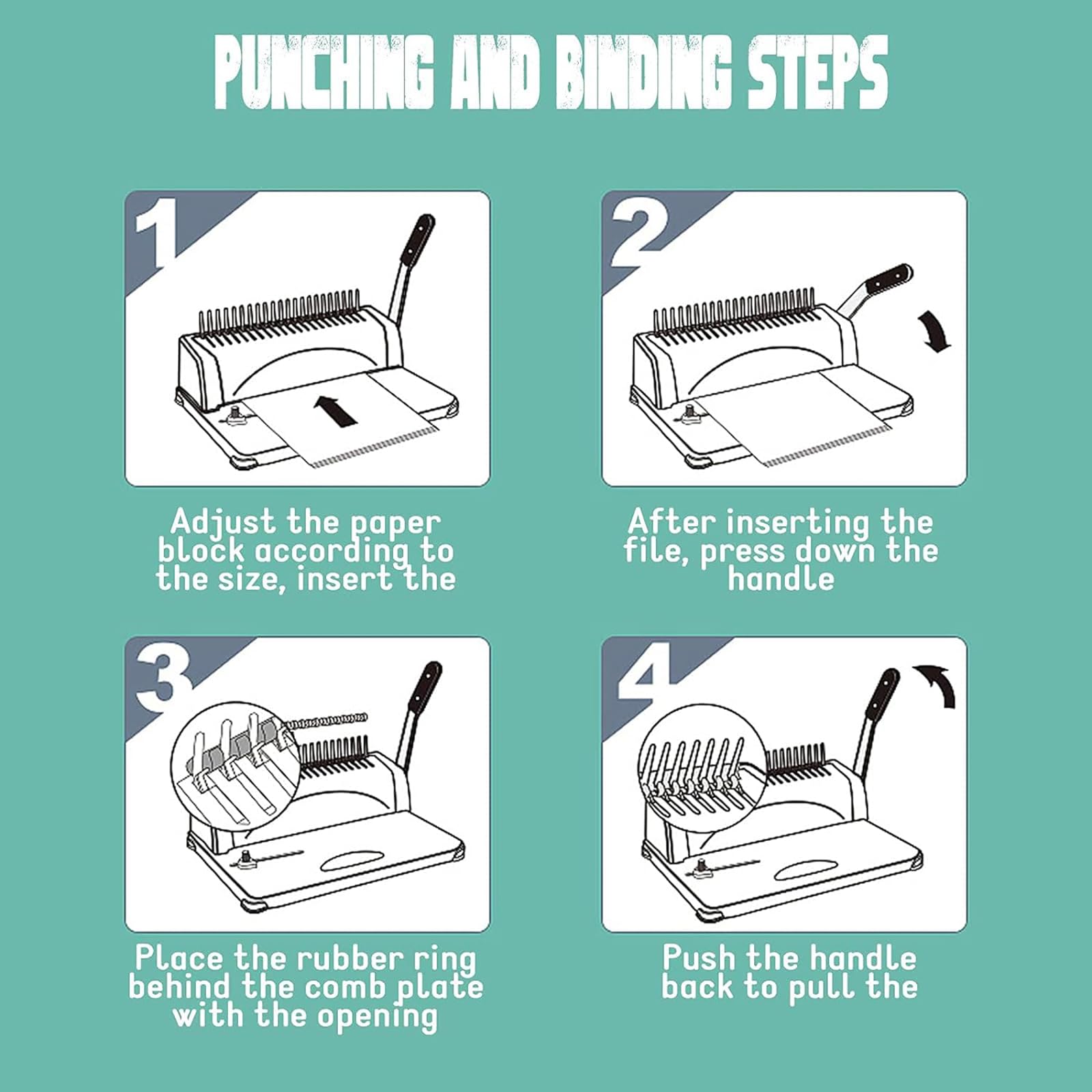 PUNCHING AND BINDING STEPS

1

Adjust the paper block according to the size, insert the

2

After inserting the file, press down the handle

3

Place the rubber ring behind the comb plate with the opening

4

Push the handle back to pull the