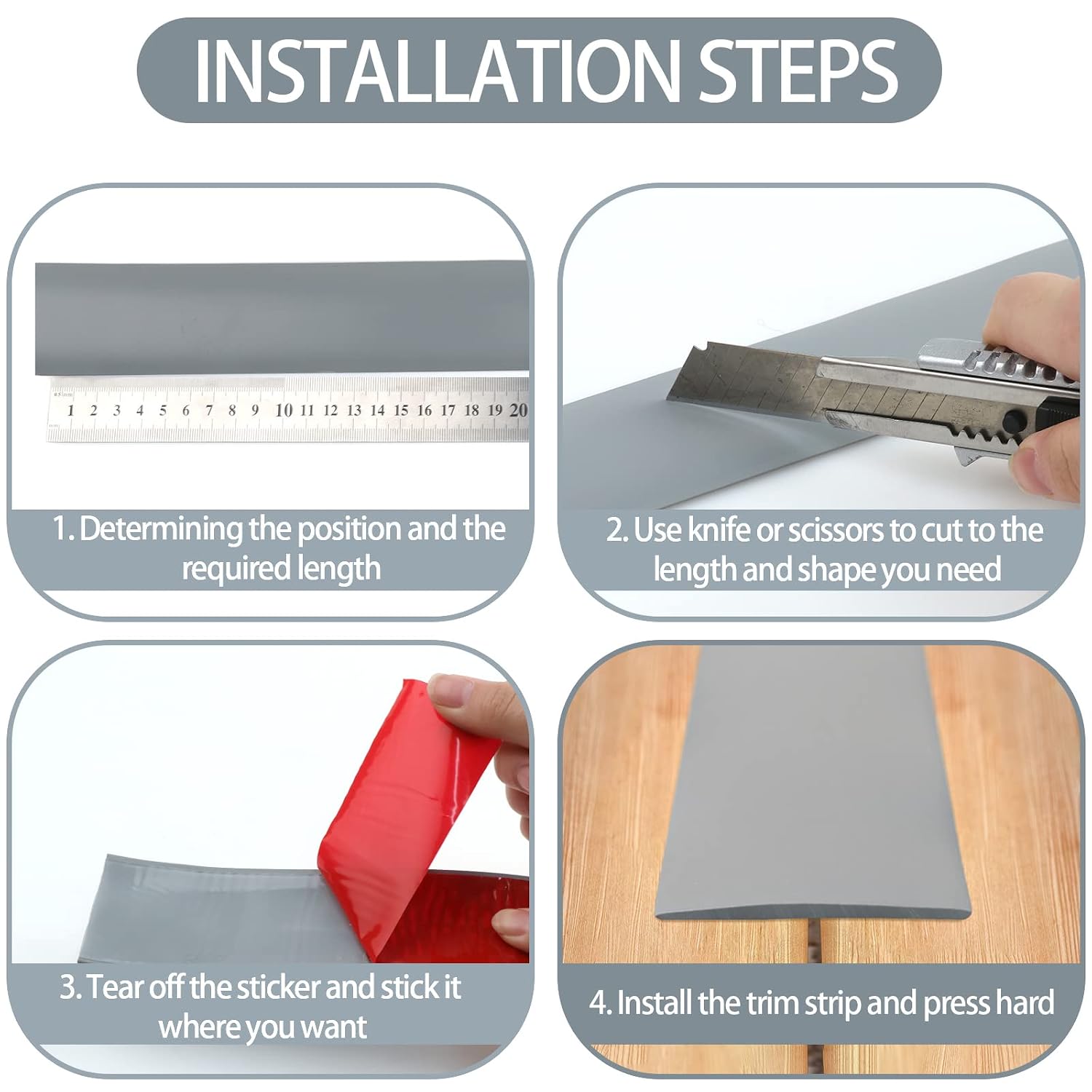 INSTALLATION STEPS

1 2 3 4 5 6 7 8 9 10 11 12 13 14 15 16 17 18 19 20

1. Determining the position and the required length

2. Use knife or scissors to cut to the length and shape you need

3. Tear off the sticker and stick it where you want

4. Install the trim strip and press hard