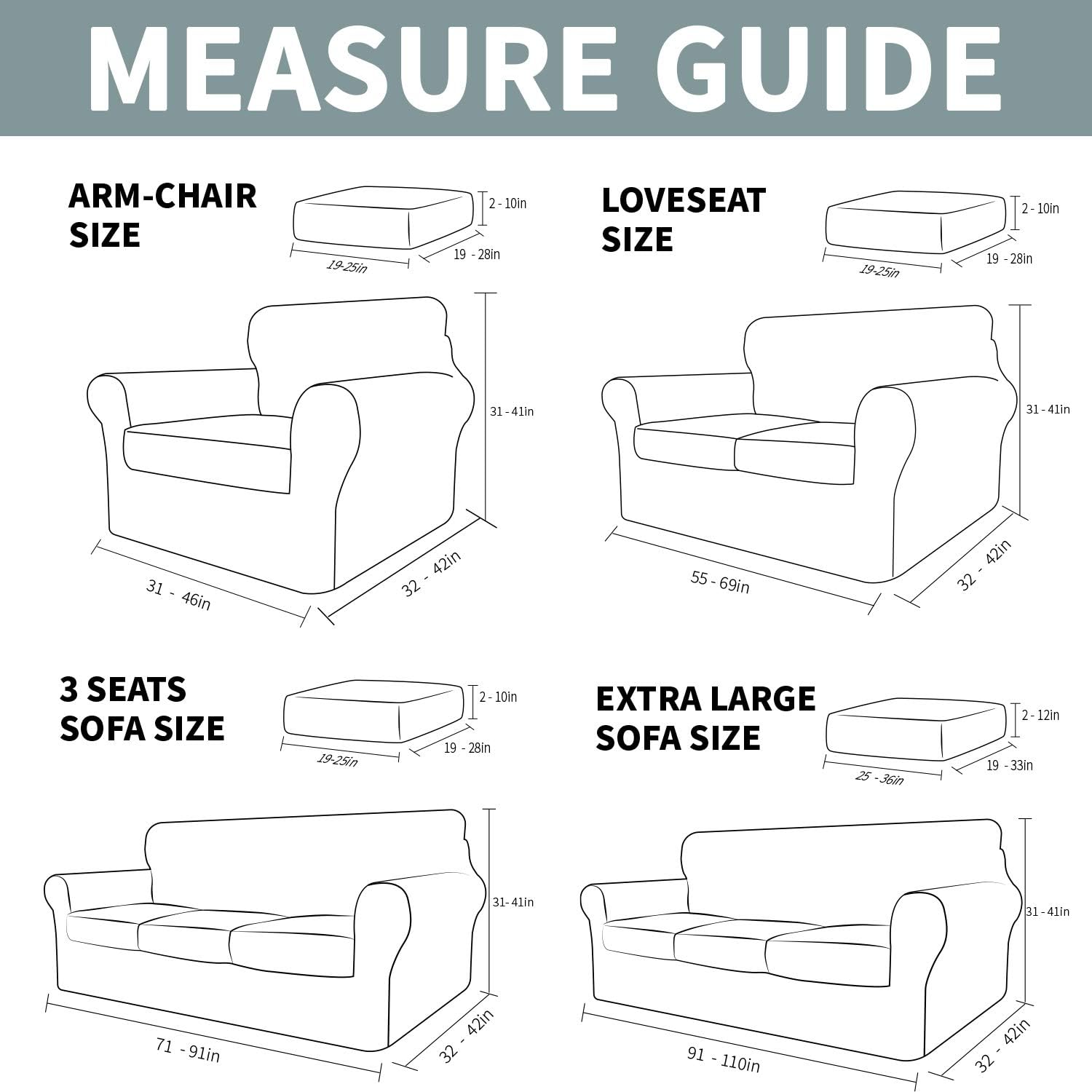 MEASURE GUIDE

ARM-CHAIR SIZE

2 - 10in
19-25in
19 - 28in

31 - 41in
31 - 46in
32 - 42in

LOVESEAT SIZE

2 - 10in
19-25in
19 - 28in

31 - 41in
55 - 69in
32 - 42in

3 SEATS SOFA SIZE

2 - 10in
19-25in
19 - 28in

31- 41in
71 - 91in
32 - 42in

EXTRA LARGE SOFA SIZE

2 - 12in
25 - 36in
19 - 33in

31 - 41in
91 - 110in
32 - 42in