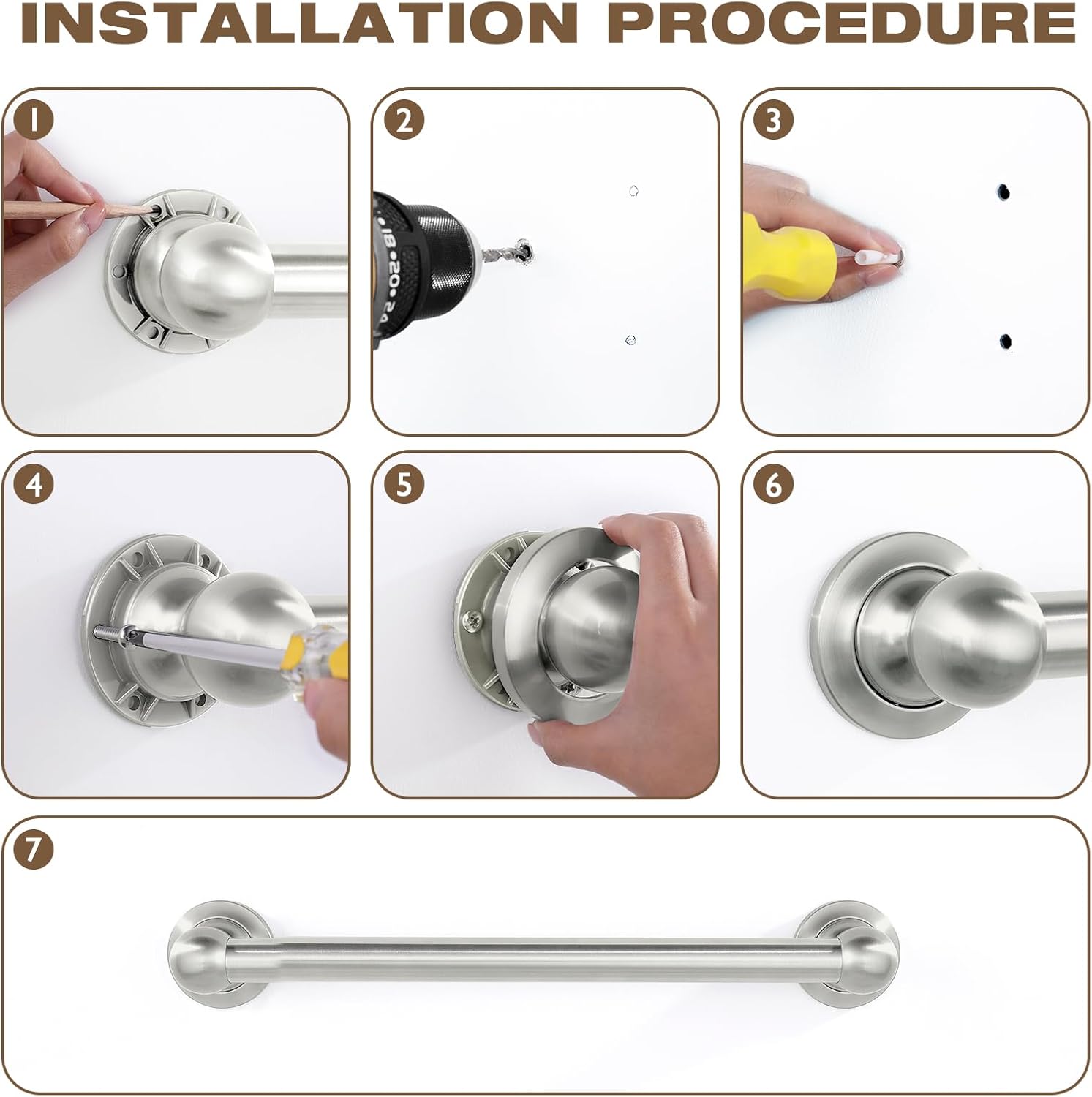 INSTALLATION PROCEDURE

1

2

3

4

5

6

7