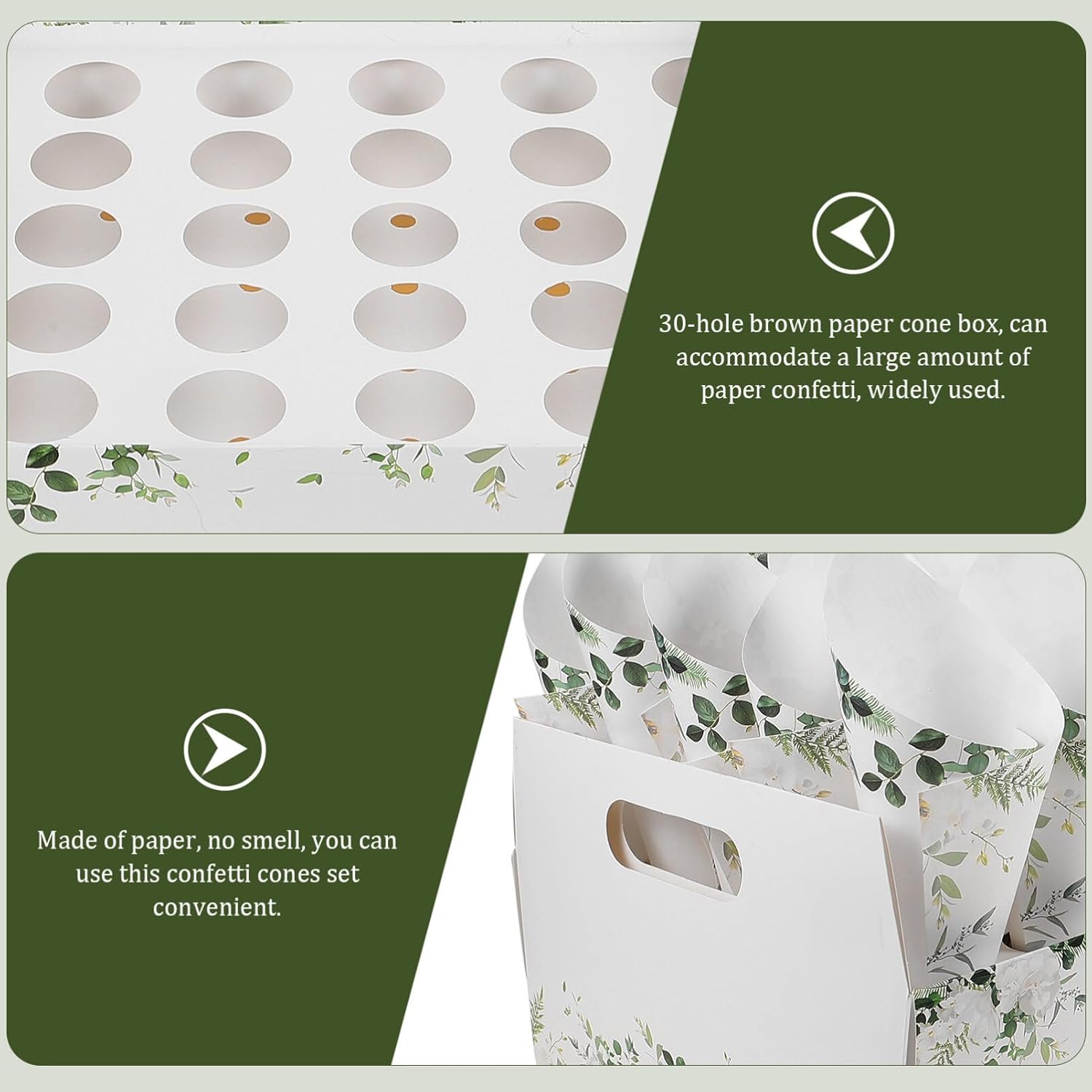 30-hole brown paper cone box, can accommodate a large amount of paper confetti, widely used.

Made of paper, no smell, you can use this confetti cones set convenient.