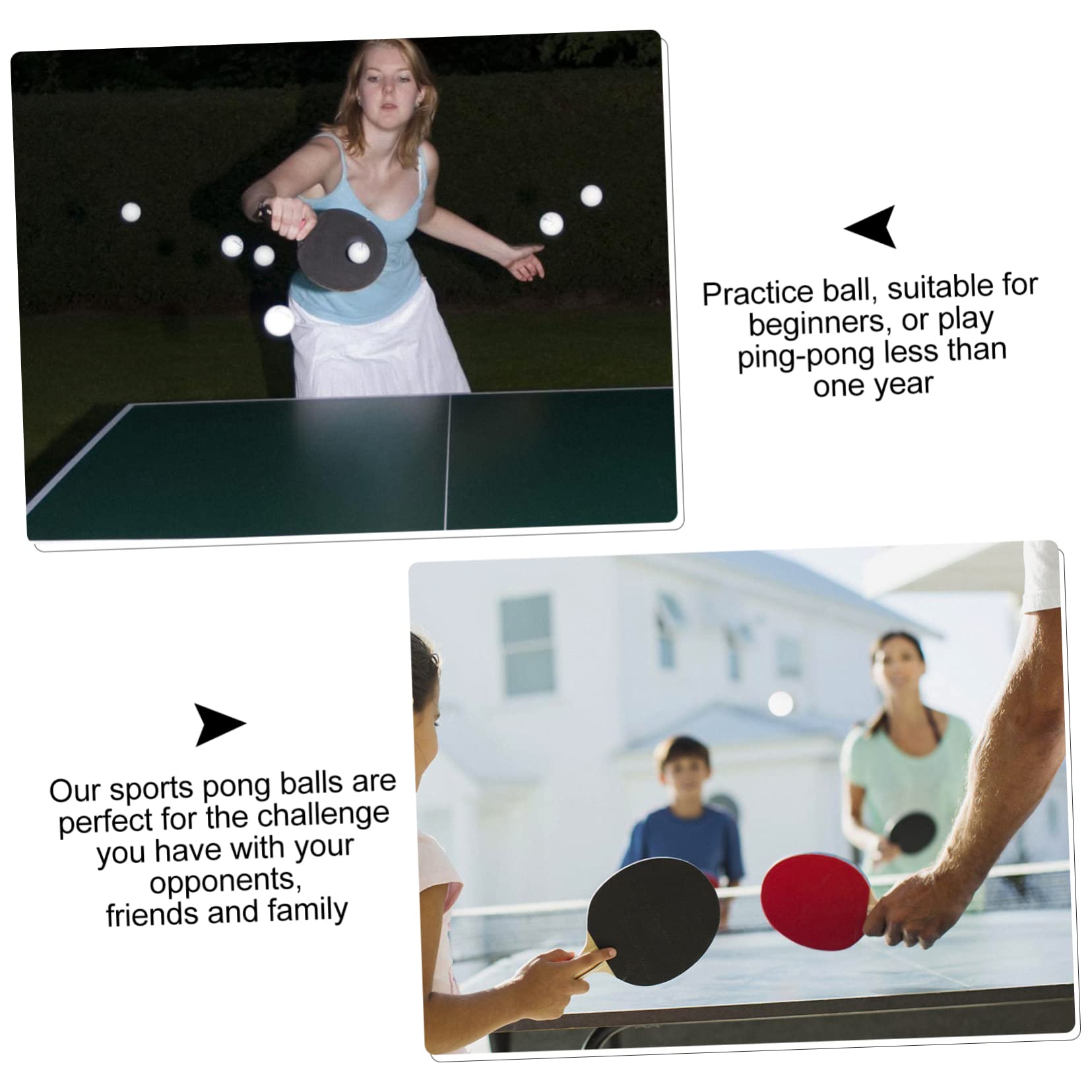 Practice ball, suitable for beginners, or play ping-pong less than one year

Our sports pong balls are perfect for the challenge you have with your opponents, friends and family