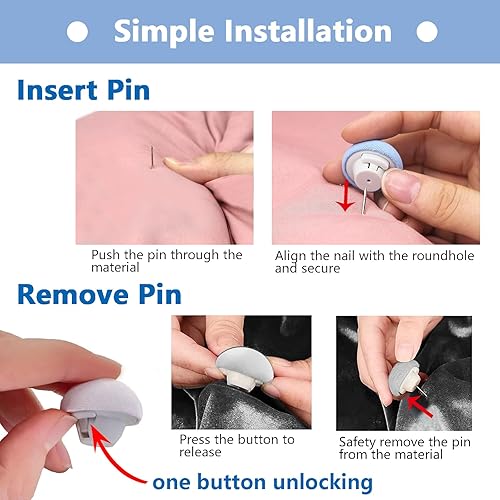 Simple Installation

Insert Pin

Push the pin through the material

Align the nail with the roundhole and secure

Remove Pin

Press the button to release

Safety remove the pin from the material

one button unlocking